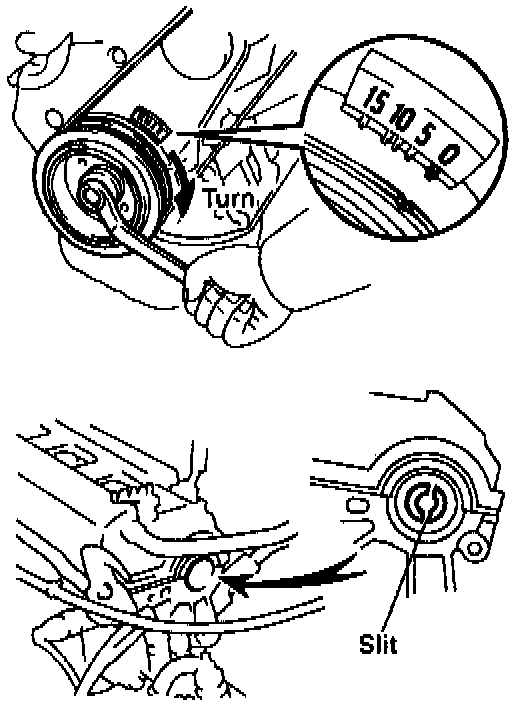 15 10 5 0

Turn

Slit