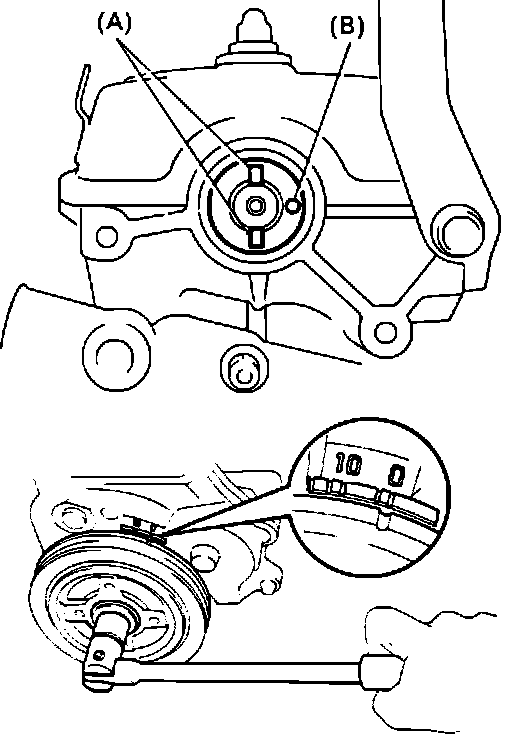 (A)
(B)
10
0