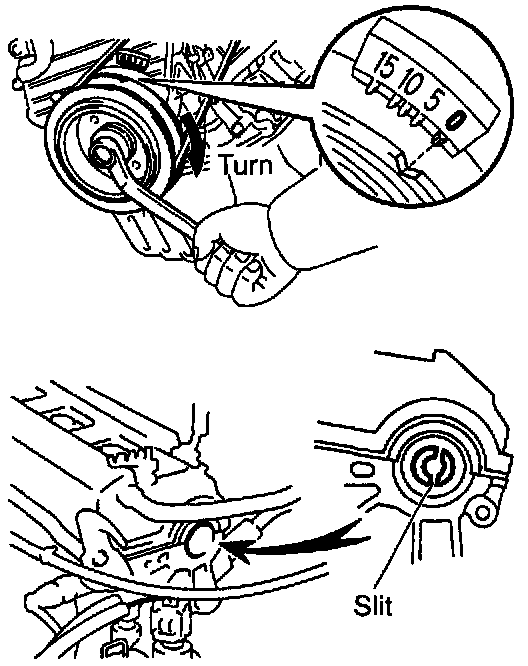 15 10 5 0

Turn

Slit