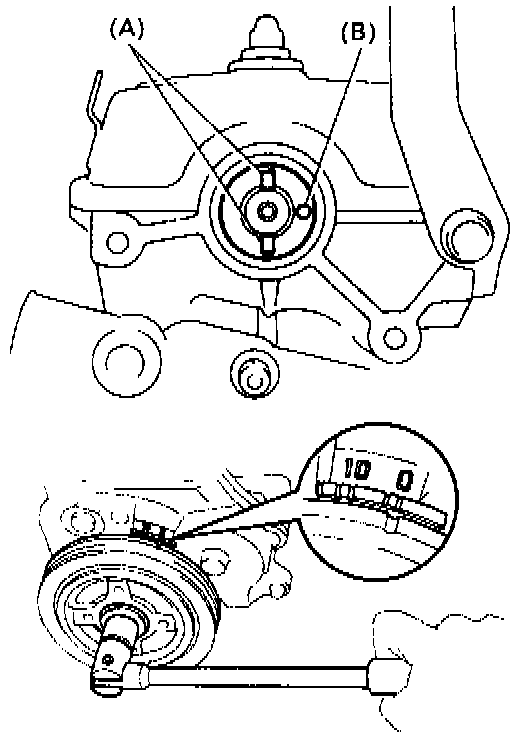 (A)
(B)
10
0