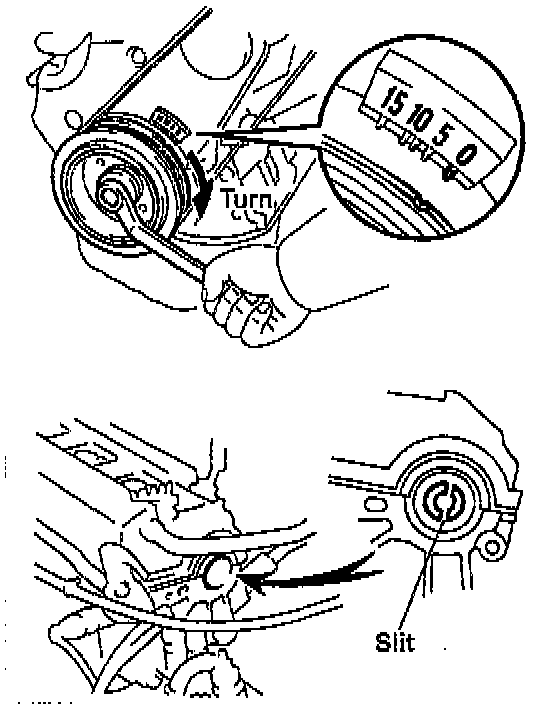 15 10 5 0

Turn

Slit