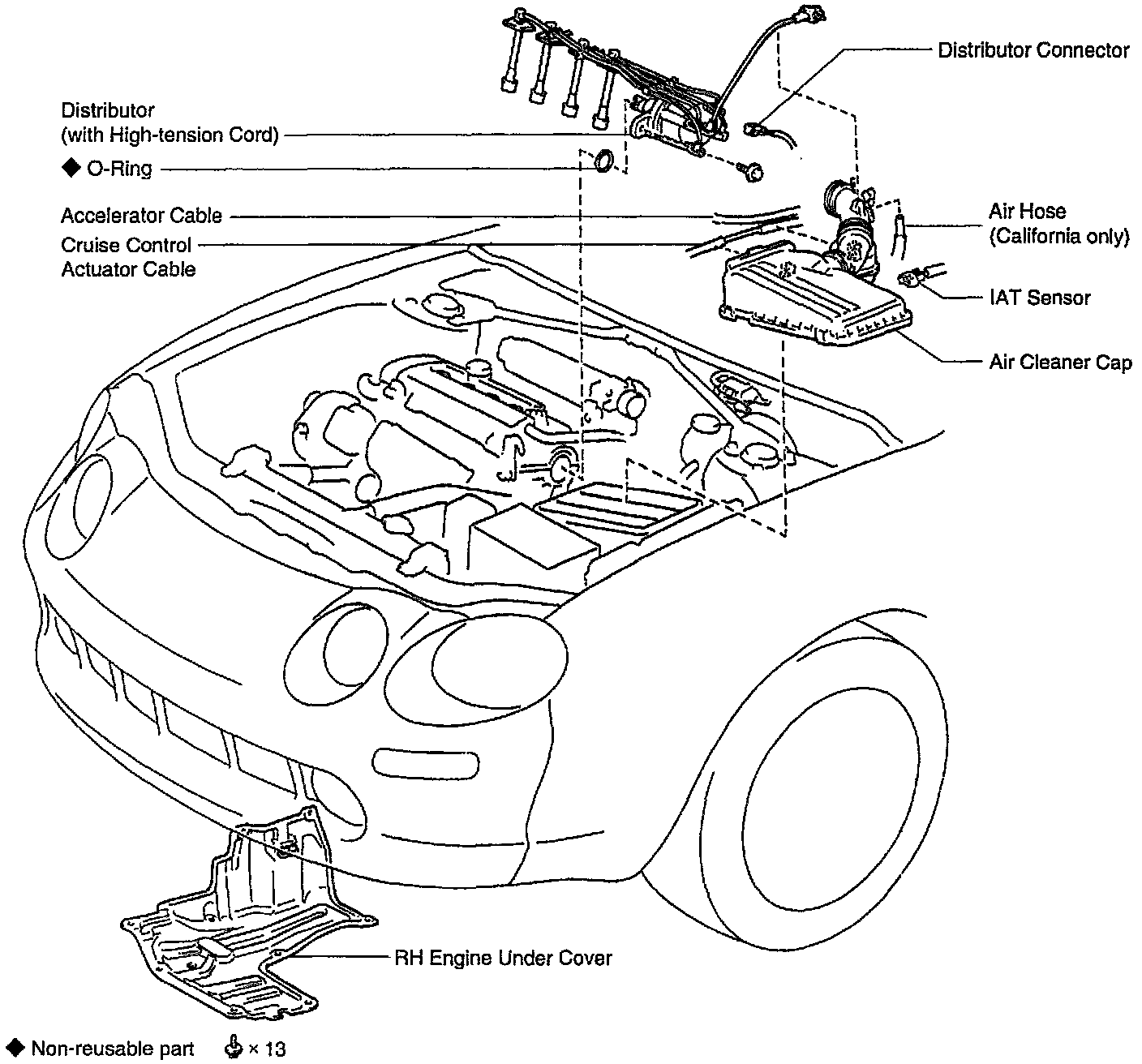 Distributor Connector

Distributor
(with High-tension Cord)

◆ O-Ring

Accelerator Cable

Cruise Control
Actuator Cable

Air Hose
(California only)

IAT Sensor

Air Cleaner Cap

RH Engine Under Cover

◆ Non-reusable part × 13