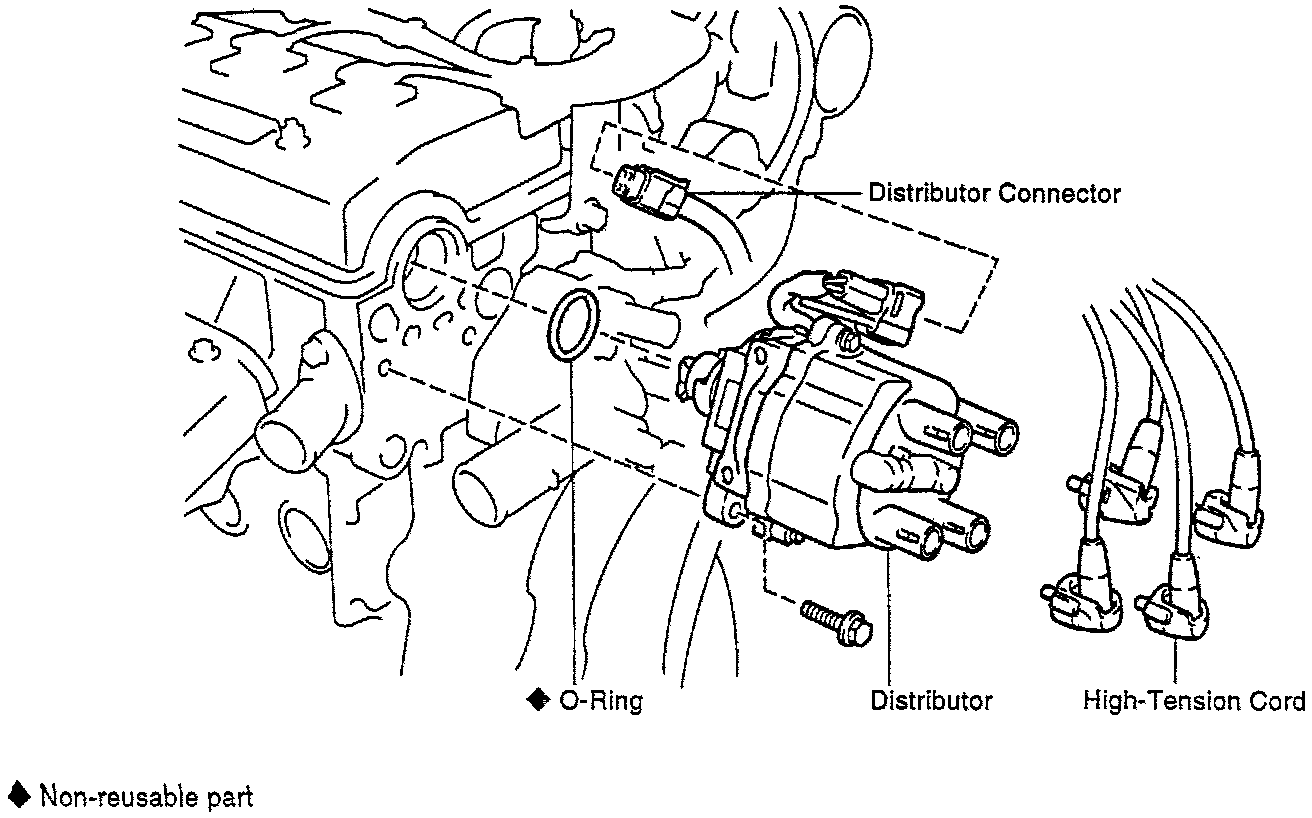 Distributor Connector

◆ O-Ring

Distributor

High-Tension Cord

◆ Non-reusable part