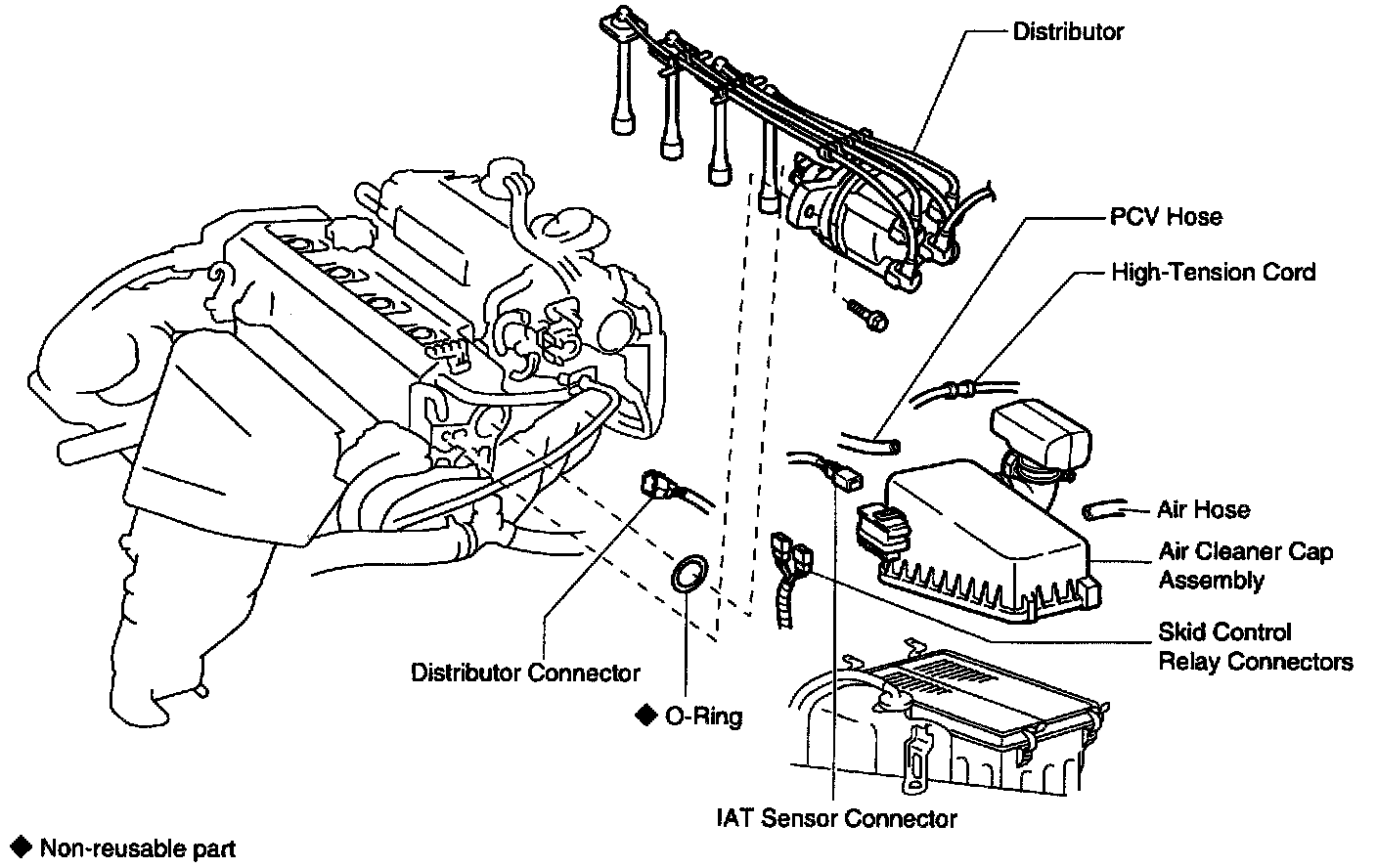 Distributor

PCV Hose

High-Tension Cord

Air Hose

Air Cleaner Cap Assembly

Skid Control Relay Connectors

Distributor Connector

◆ O-Ring

IAT Sensor Connector

◆ Non-reusable part