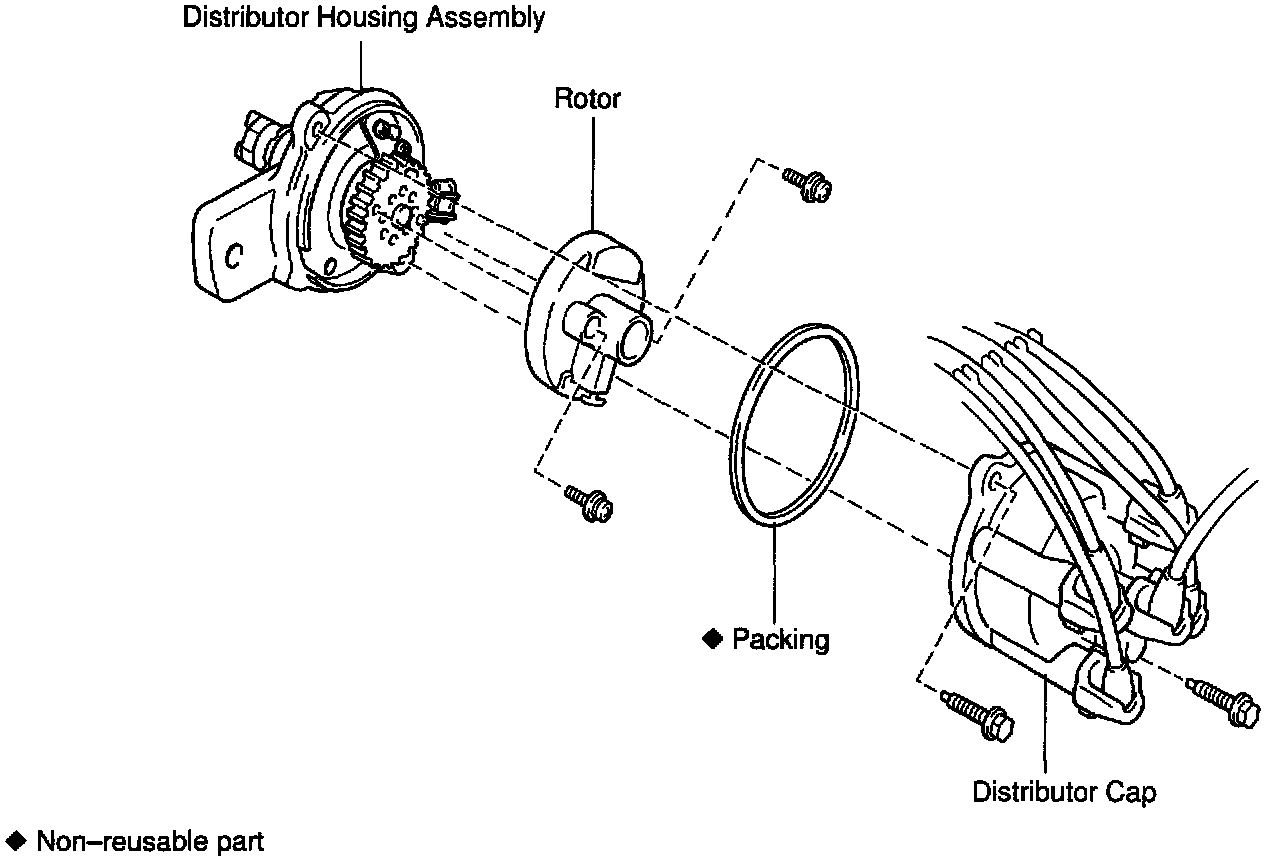 Distributor Housing Assembly

Rotor

◆ Packing

Distributor Cap

◆ Non–reusable part