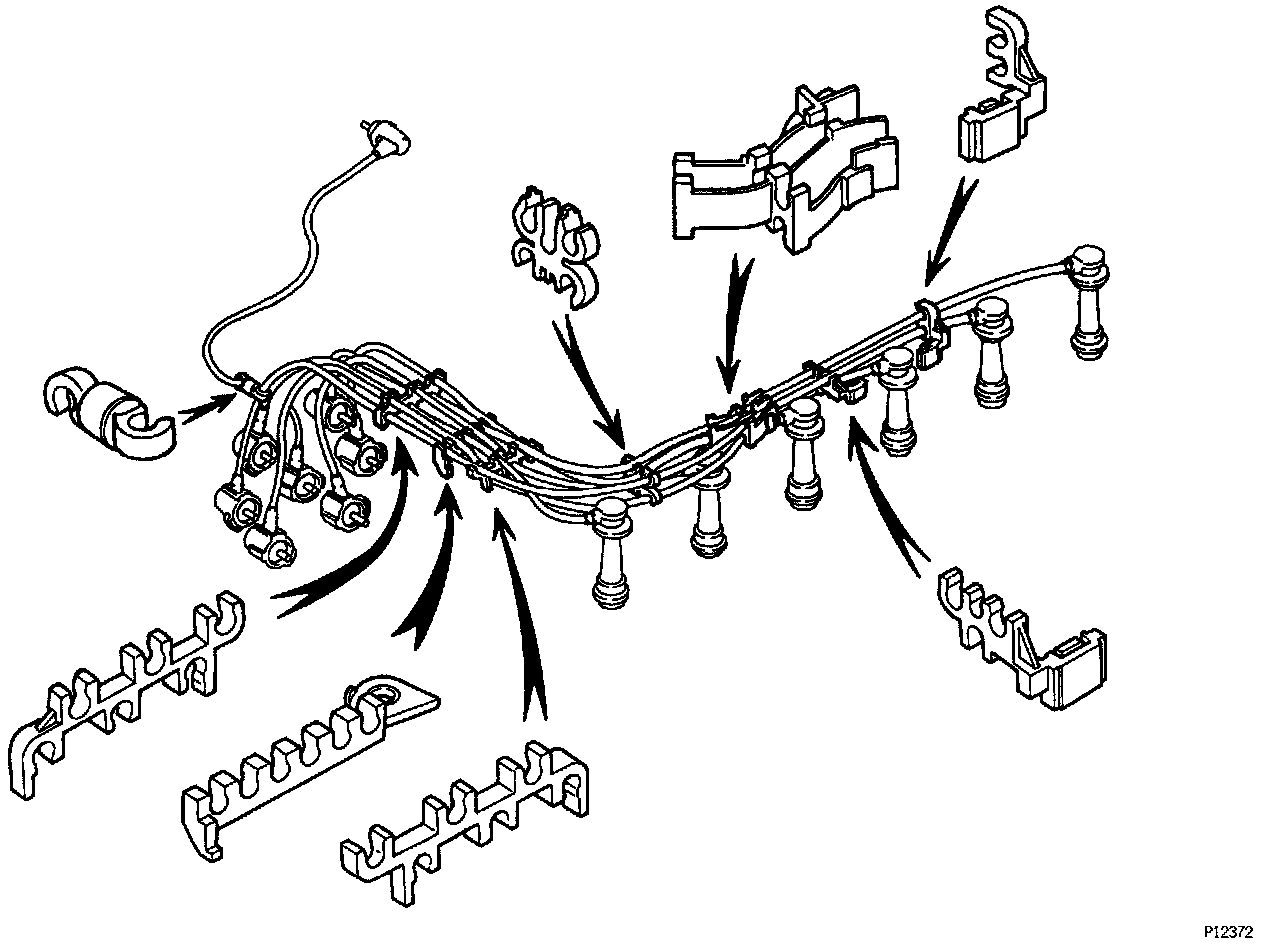 P12372