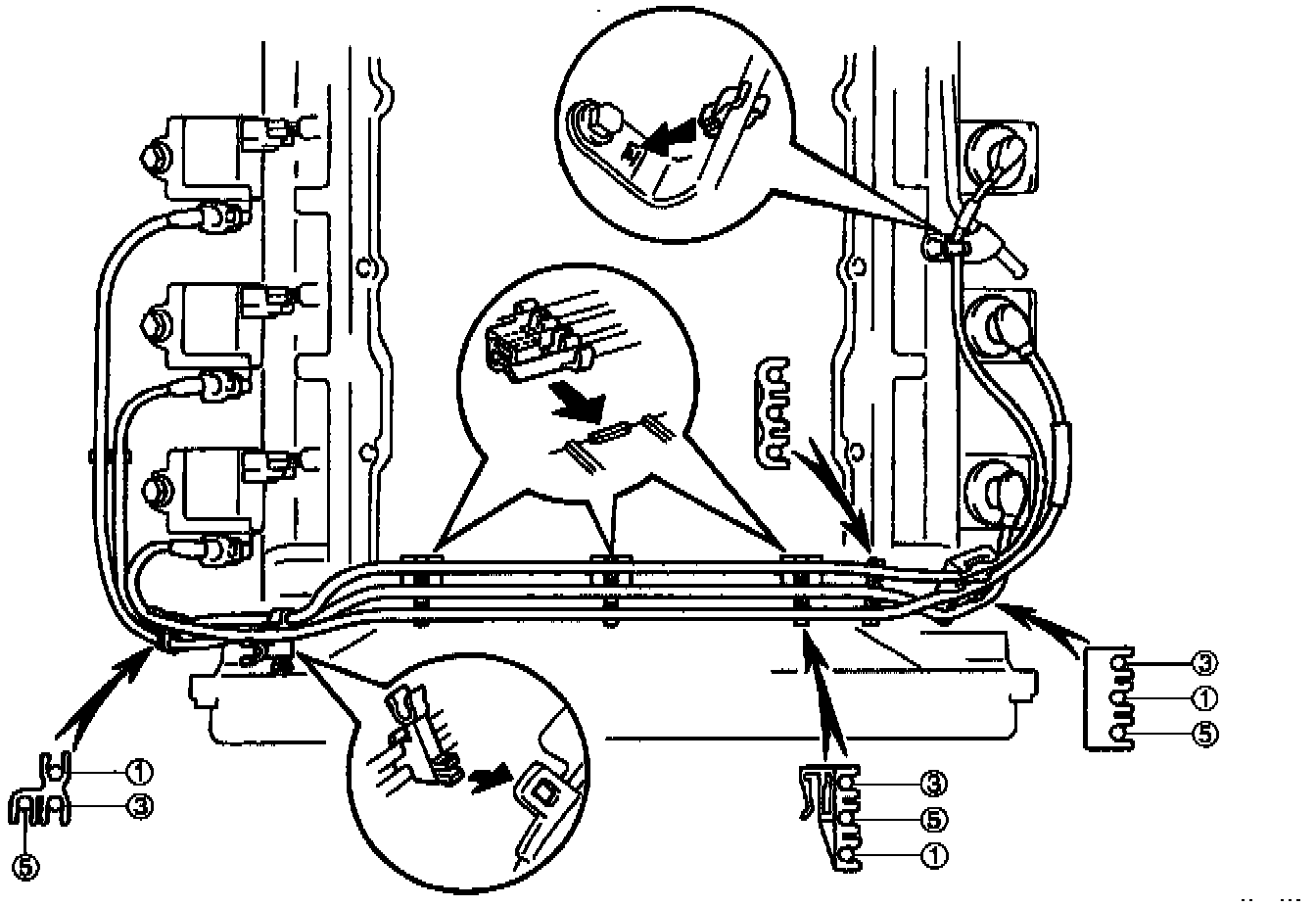 ③
①
⑤
①
③
⑤
③
⑤
①