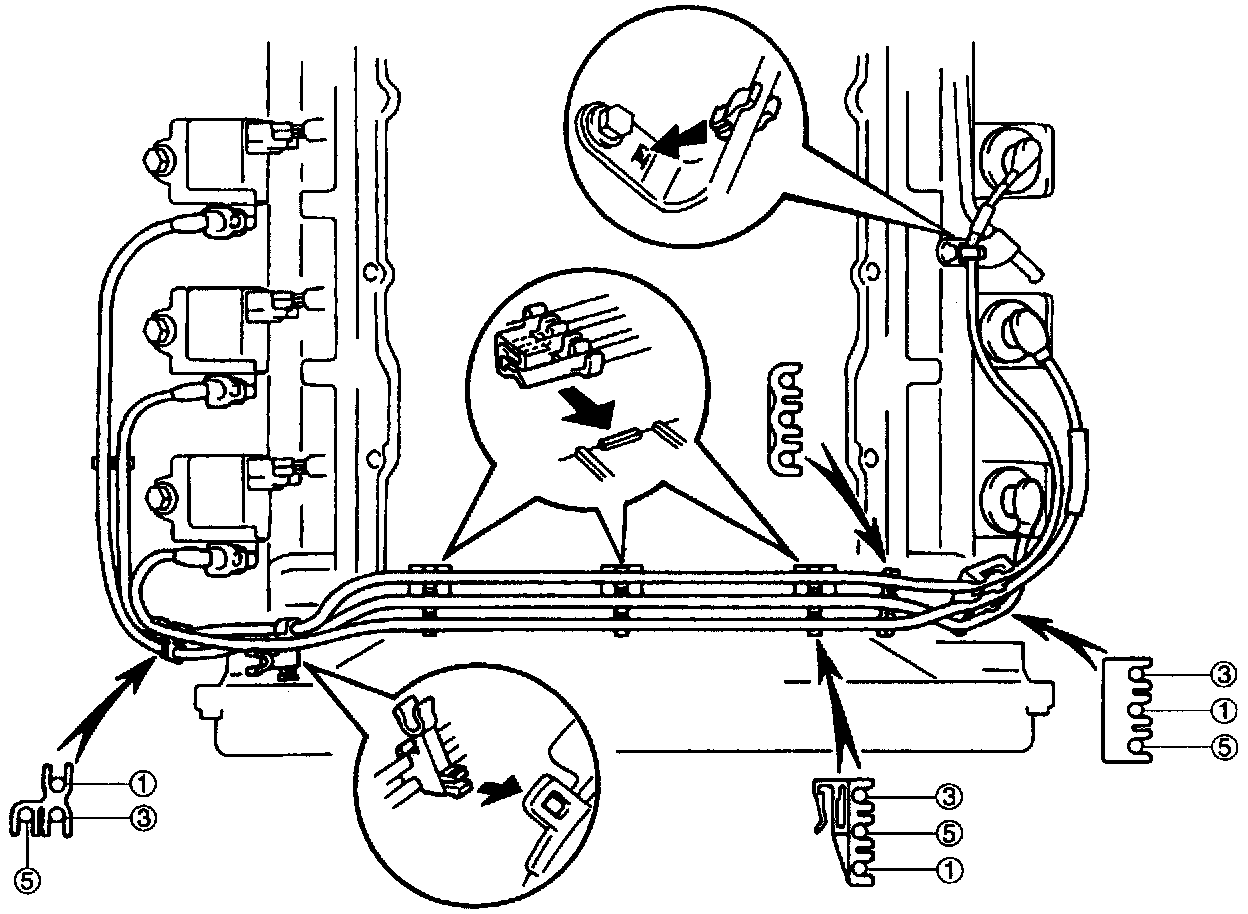 ③
①
⑤
①
③
⑤
③
⑤
①