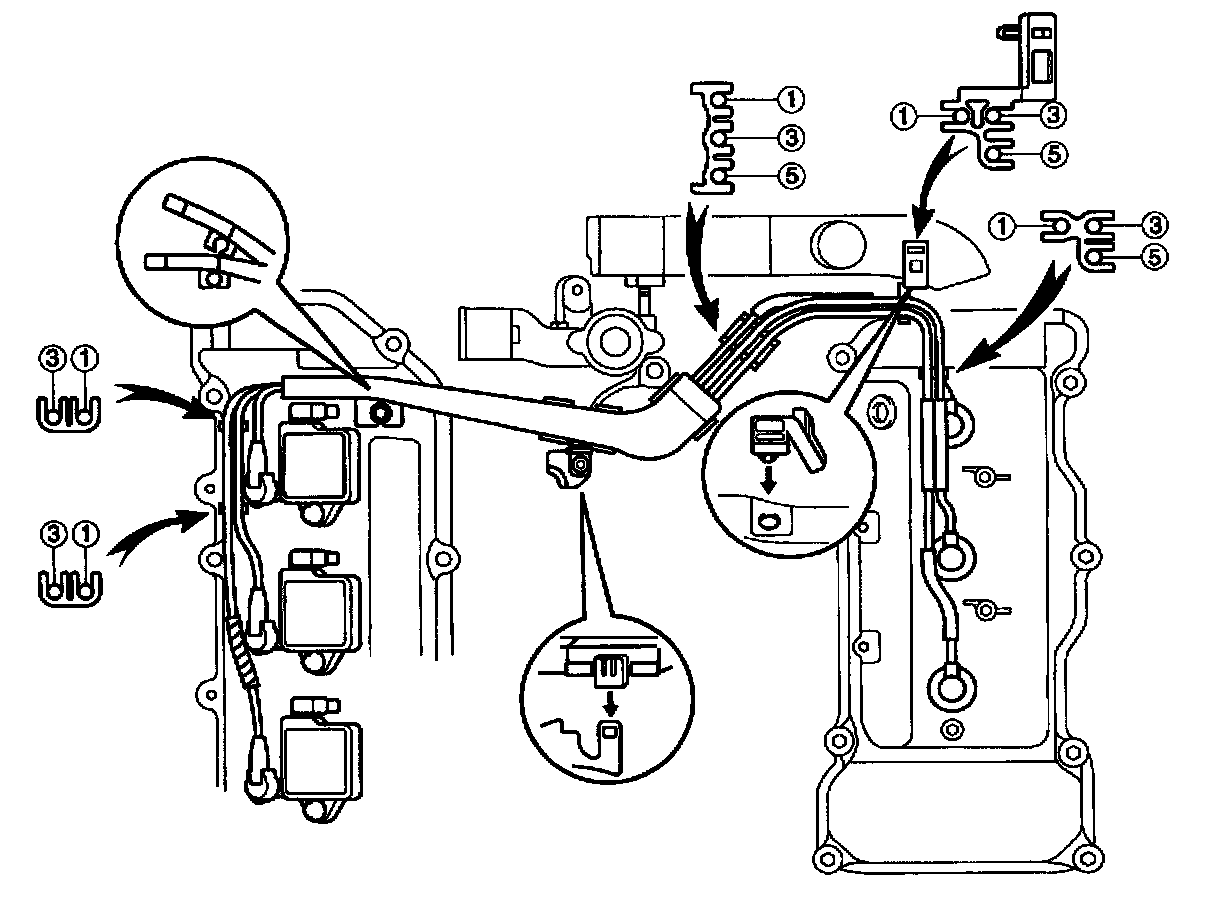 1
3
5
1
3
5
1
3
5
3 1
3 1