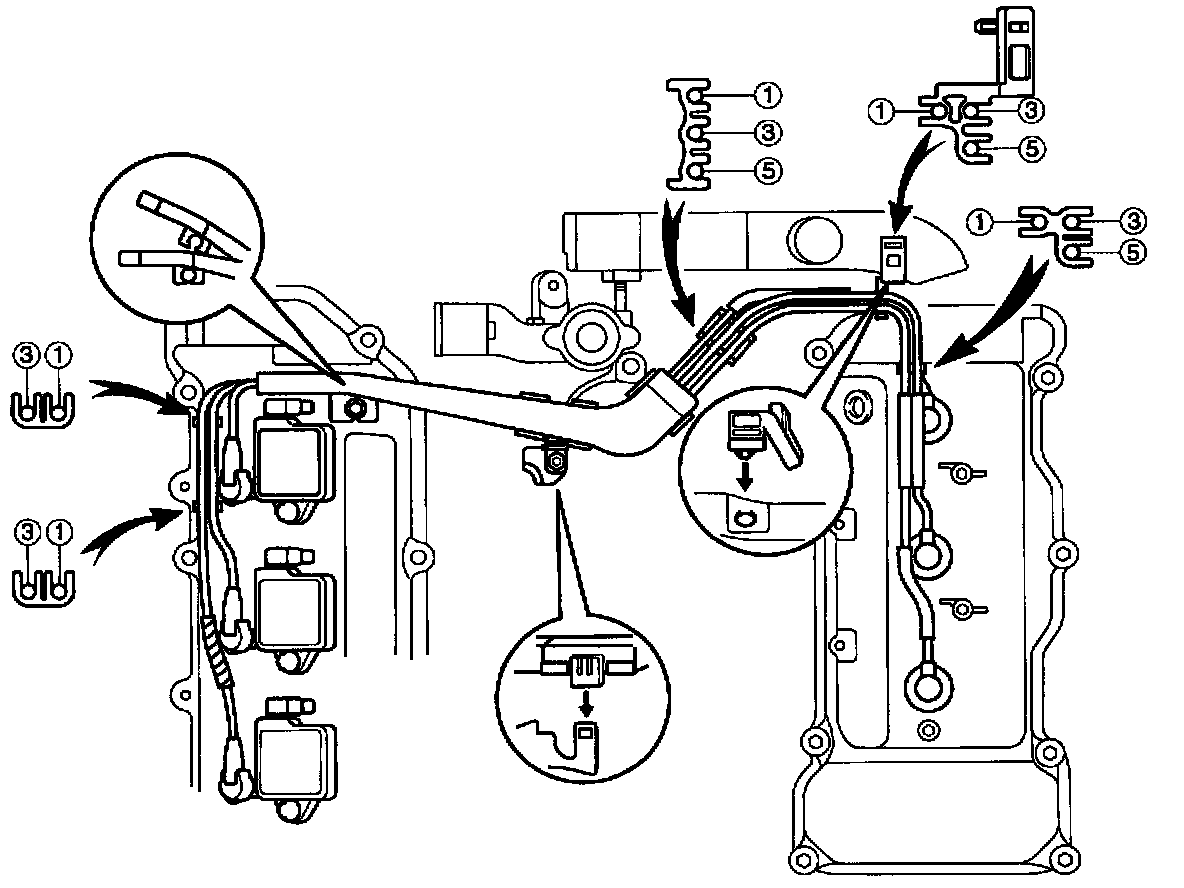 ①
③
⑤
① ③
⑤
① ③
⑤
③ ①
③ ①