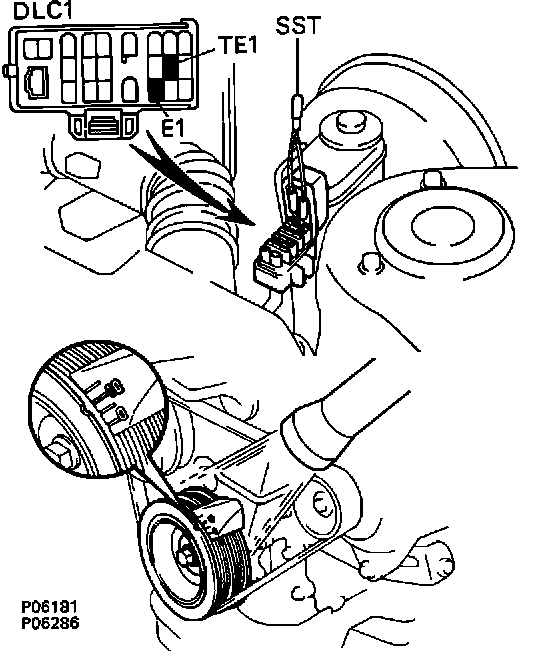 DLC1
SST
TE1
E1
P06181
P06286