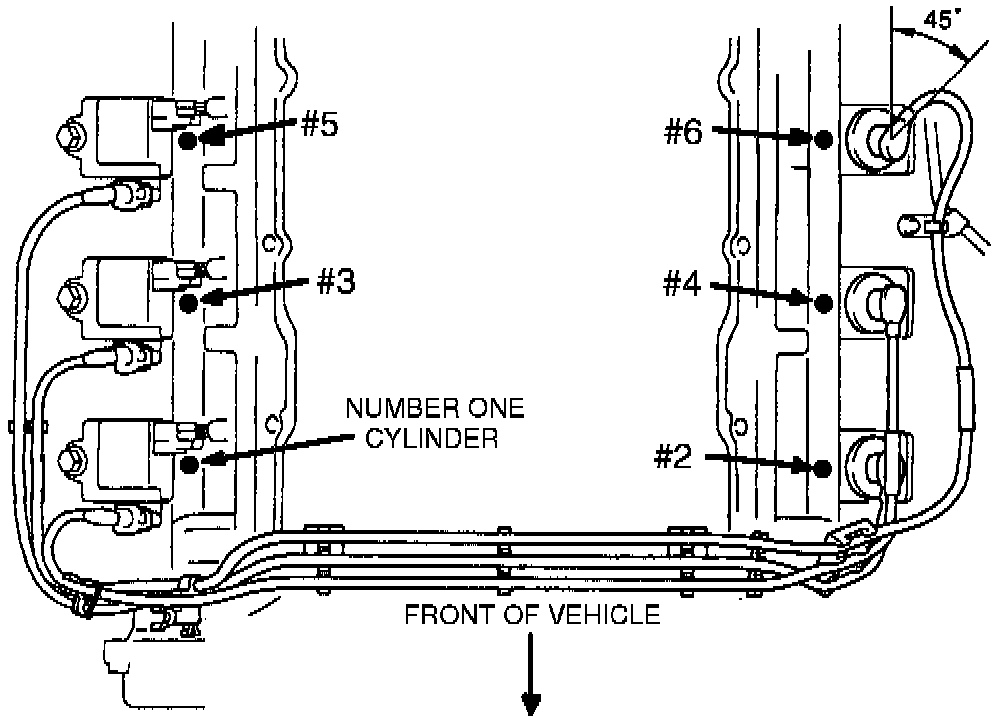 45°

#5

#6

#3

#4

NUMBER ONE CYLINDER

#2

FRONT OF VEHICLE