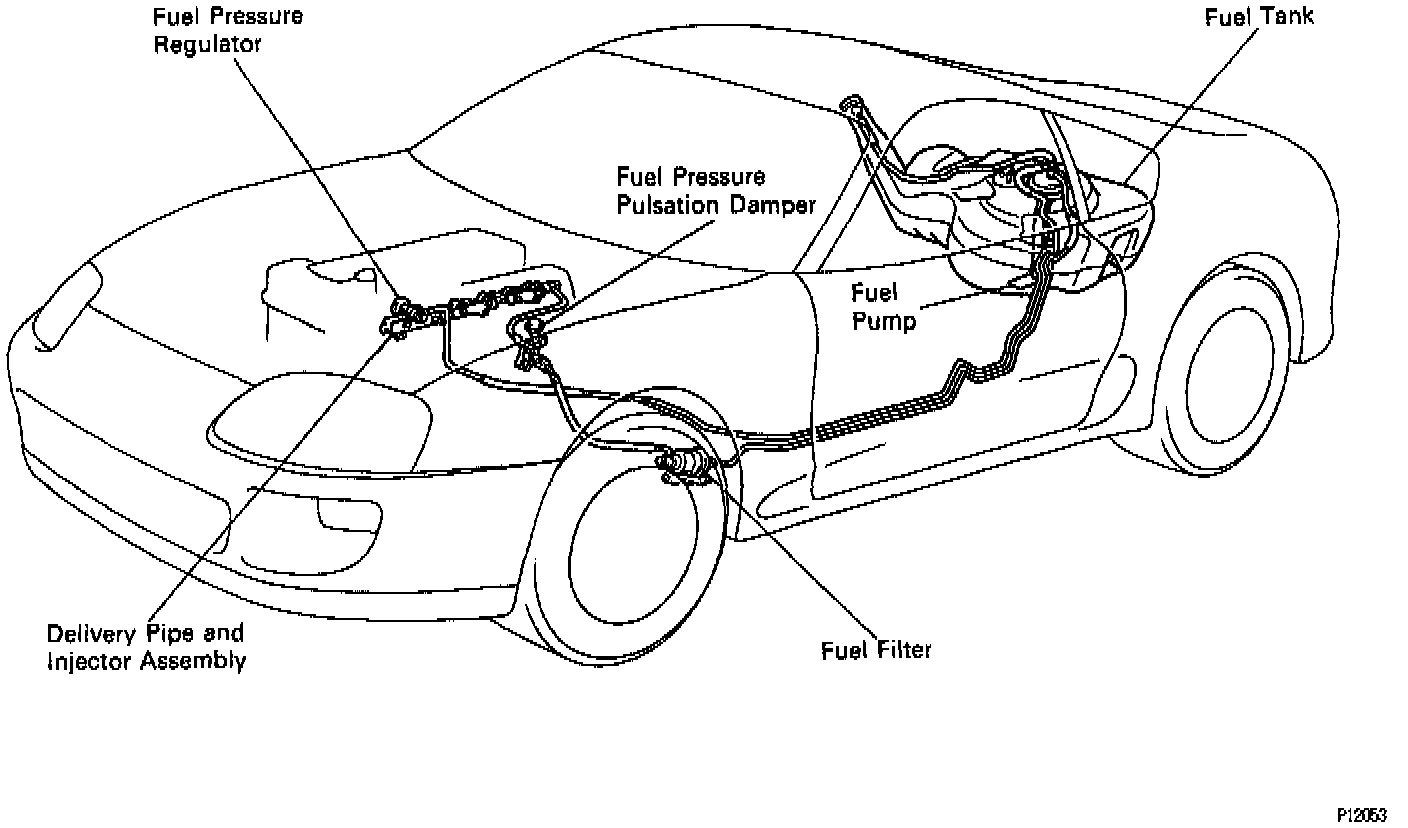 Fuel Pressure Regulator

Fuel Tank

Fuel Pressure Pulsation Damper

Fuel Pump

Delivery Pipe and Injector Assembly

Fuel Filter

P12053