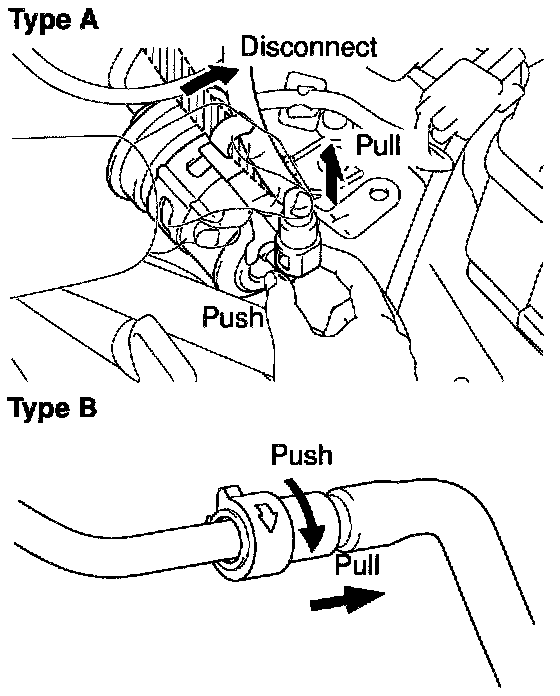 Type A

Disconnect

Pull

Push

Type B

Push

Pull