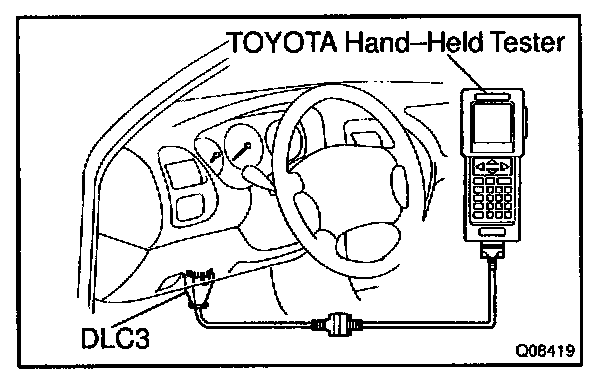 TOYOTA Hand–Held Tester

DLC3

Q08419