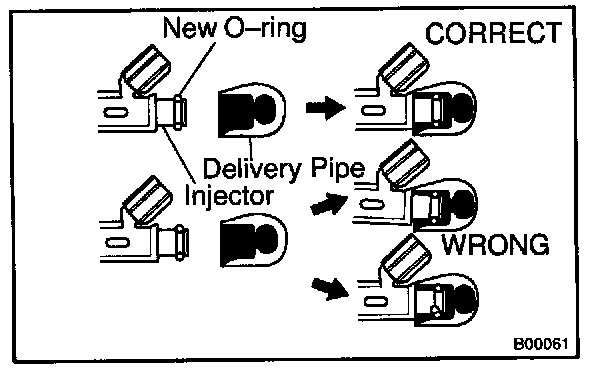 New O–ring

CORRECT

Delivery Pipe

Injector

WRONG

B00061