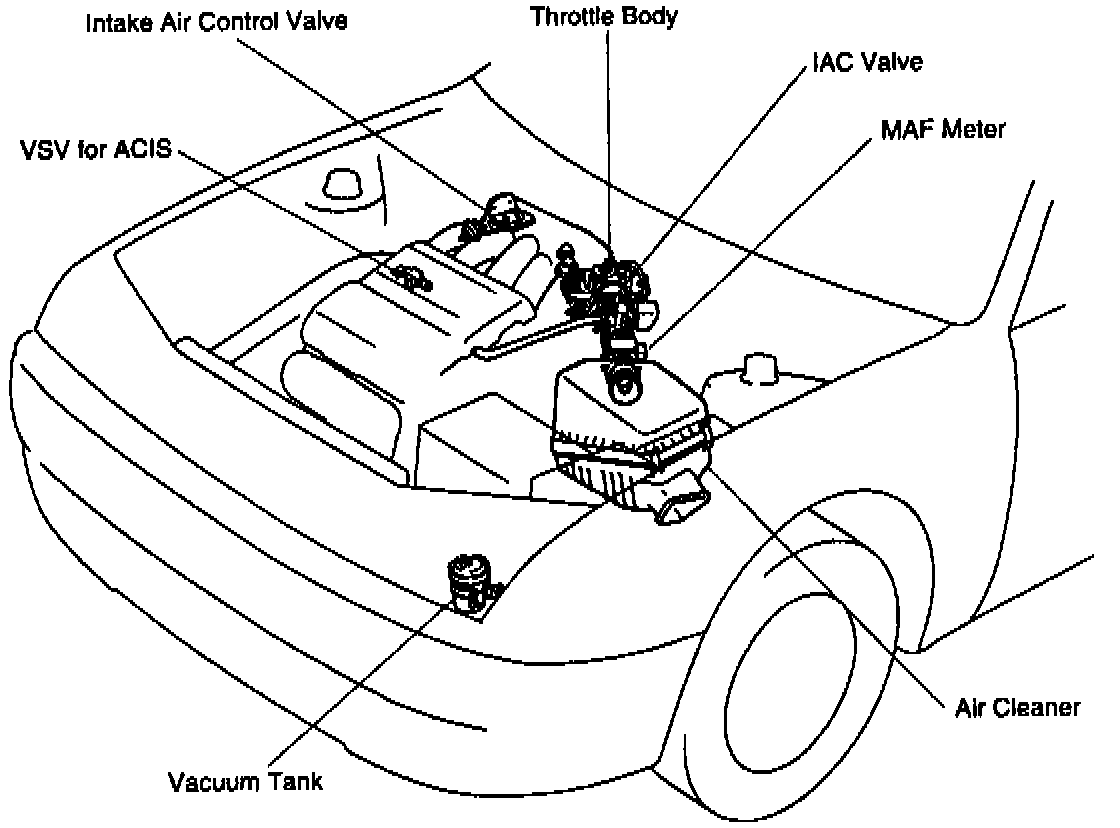 Intake Air Control Valve

Throttle Body

IAC Valve

MAF Meter

VSV for ACIS

Air Cleaner

Vacuum Tank