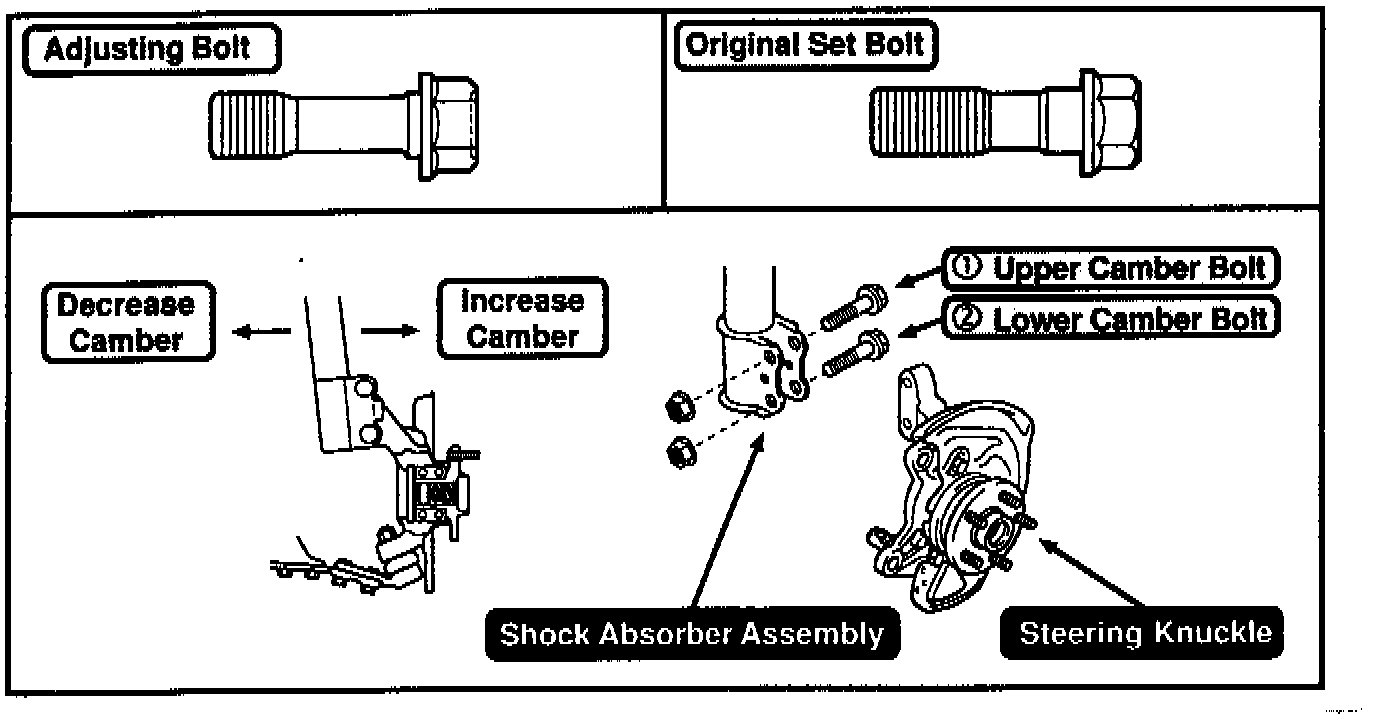 Adjusting Bolt

Original Set Bolt

Decrease Camber

Increase Camber

① Upper Camber Bolt

② Lower Camber Bolt

Shock Absorber Assembly

Steering Knuckle