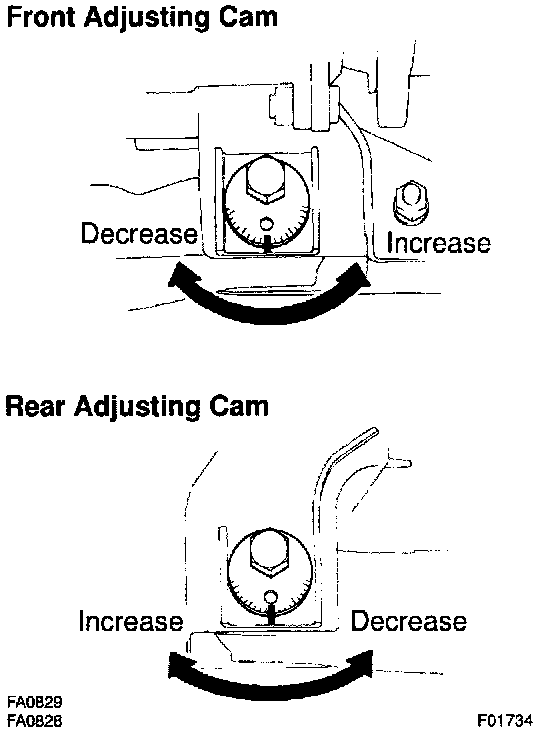 Front Adjusting Cam

Decrease

Increase

Rear Adjusting Cam

Increase

Decrease

FA0829
FA0828

F01734