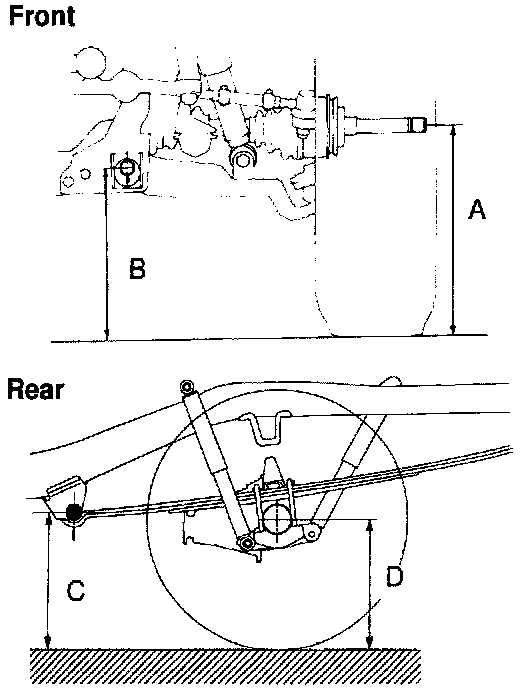 Front

A

B

Rear

C

D