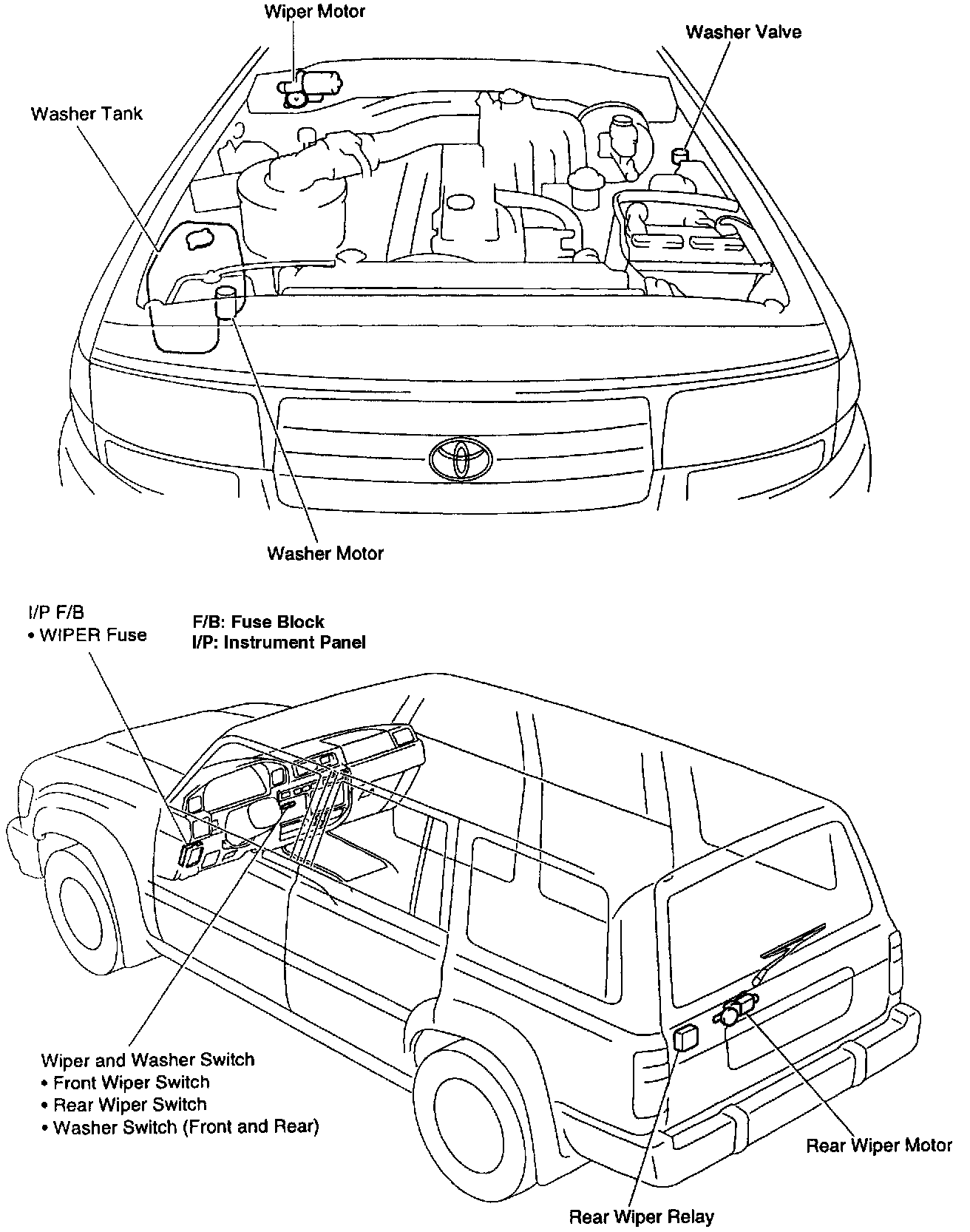 Wiper Motor

Washer Valve

Washer Tank

Washer Motor

I/P F/B
• WIPER Fuse

F/B: Fuse Block
I/P: Instrument Panel

Wiper and Washer Switch
• Front Wiper Switch
• Rear Wiper Switch
• Washer Switch (Front and Rear)

Rear Wiper Motor

Rear Wiper Relay