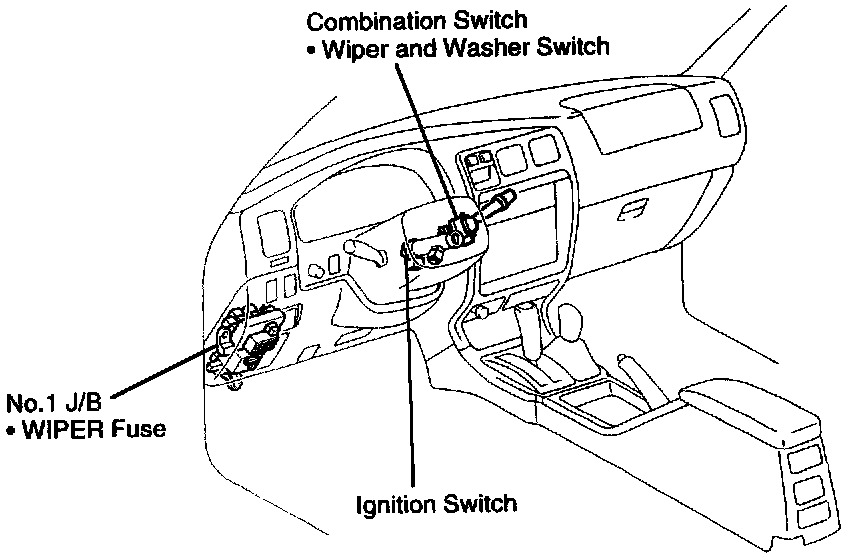 Combination Switch
• Wiper and Washer Switch

No.1 J/B
• WIPER Fuse

Ignition Switch