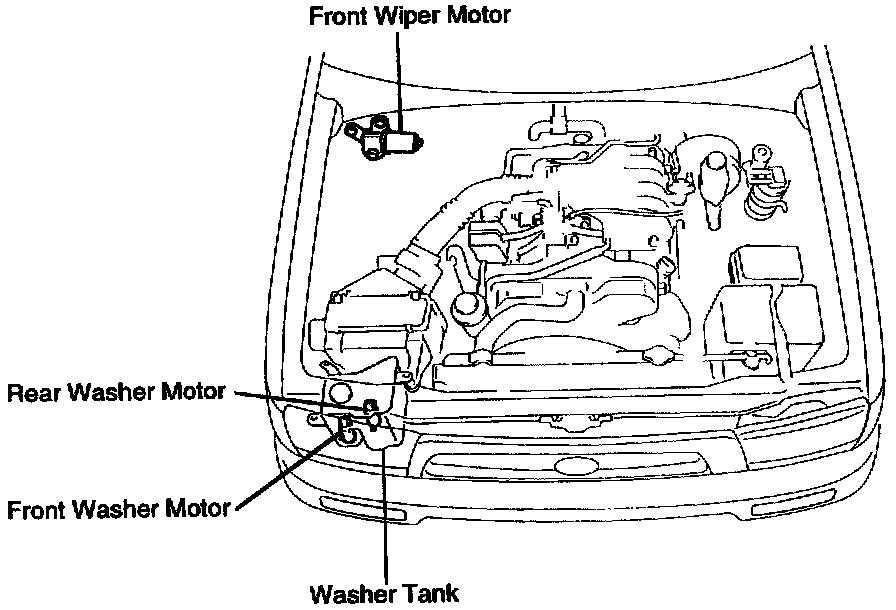 Front Wiper Motor

Rear Washer Motor

Front Washer Motor

Washer Tank