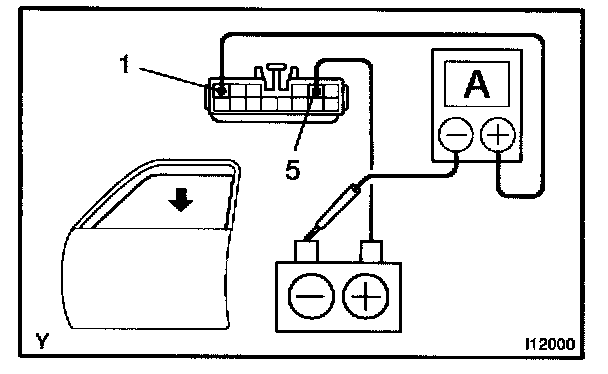 1
5
A
Y
I12000