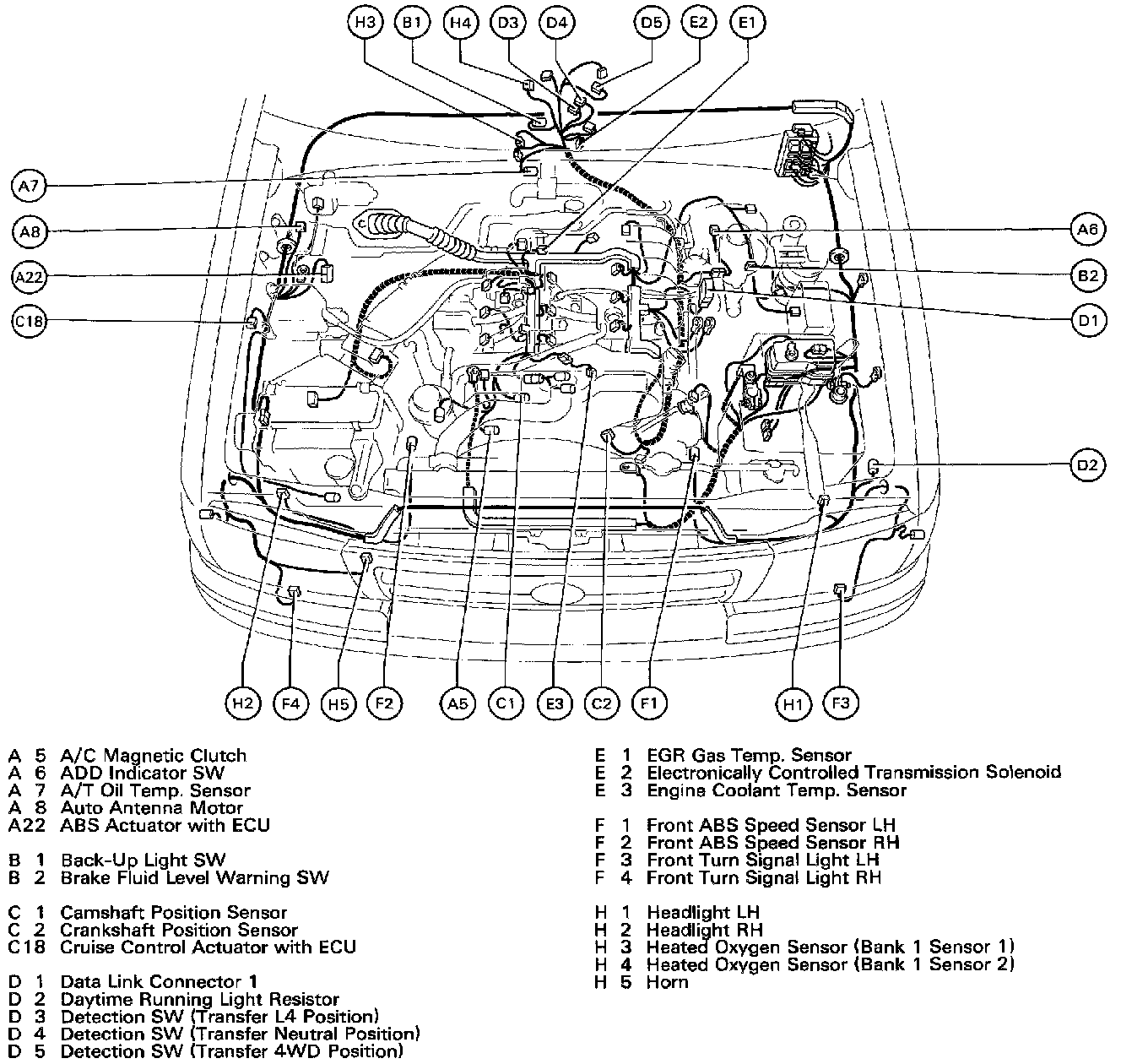 H3 B1 H4 D3 D4 D5 E2 E1

A7
A8
A22
C18

A6
B2
D1
D2

H2 F4 H5 F2 A5 C1 E3 C2 F1 H1 F3

A 5 A/C Magnetic Clutch
A 6 ADD Indicator SW
A 7 A/T Oil Temp. Sensor
A 8 Auto Antenna Motor
A22 ABS Actuator with ECU

B 1 Back-Up Light SW
B 2 Brake Fluid Level Warning SW

C 1 Camshaft Position Sensor
C 2 Crankshaft Position Sensor
C18 Cruise Control Actuator with ECU

D 1 Data Link Connector 1
D 2 Daytime Running Light Resistor
D 3 Detection SW (Transfer L4 Position)
D 4 Detection SW (Transfer Neutral Position)
D 5 Detection SW (Transfer 4WD Position)

E 1 EGR Gas Temp. Sensor
E 2 Electronically Controlled Transmission Solenoid
E 3 Engine Coolant Temp. Sensor

F 1 Front ABS Speed Sensor LH
F 2 Front ABS Speed Sensor RH
F 3 Front Turn Signal Light LH
F 4 Front Turn Signal Light RH

H 1 Headlight LH
H 2 Headlight RH
H 3 Heated Oxygen Sensor (Bank 1 Sensor 1)
H 4 Heated Oxygen Sensor (Bank 1 Sensor 2)
H 5 Horn