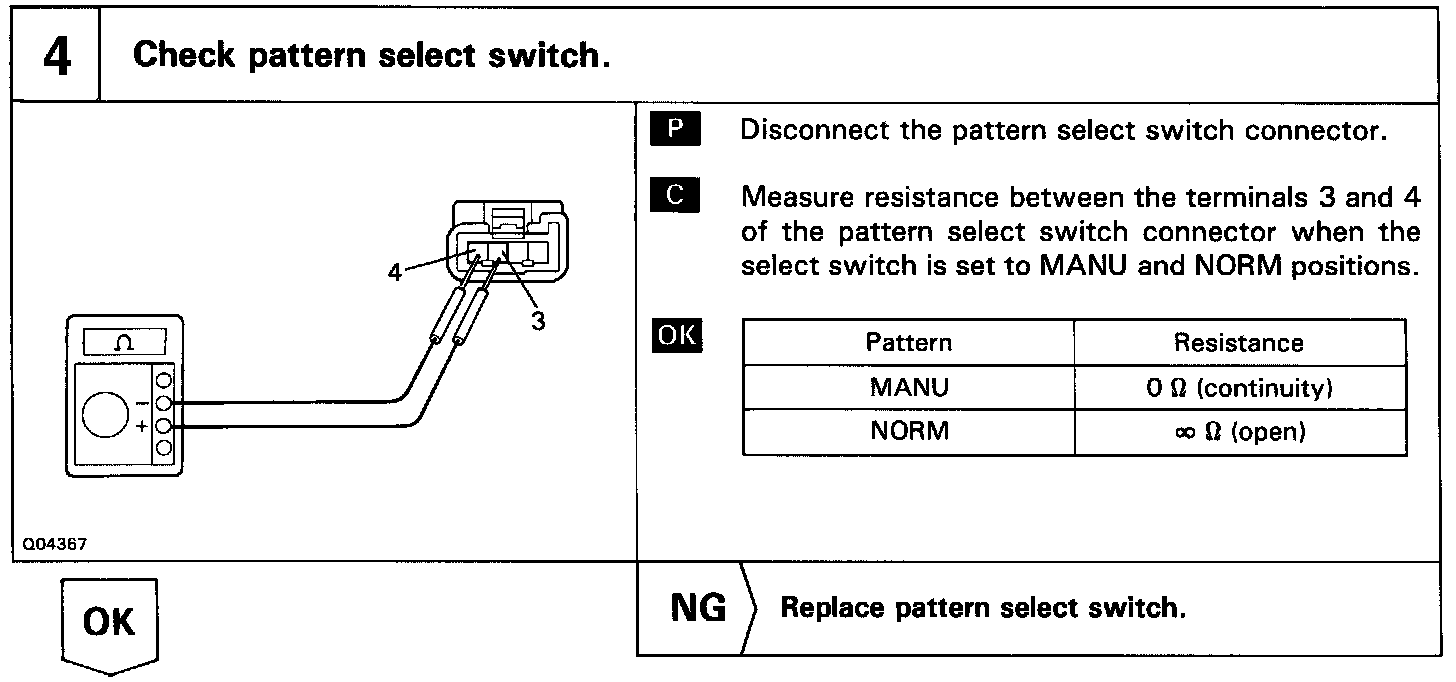 4 Check pattern select switch.

4

3

Ω

−

+

Q04367

P Disconnect the pattern select switch connector.

C Measure resistance between the terminals 3 and 4 of the pattern select switch connector when the select switch is set to MANU and NORM positions.

OK

| Pattern | Resistance |
|---|---|
| MANU | 0 Ω (continuity) |
| NORM | ∞ Ω (open) |

OK

NG Replace pattern select switch.