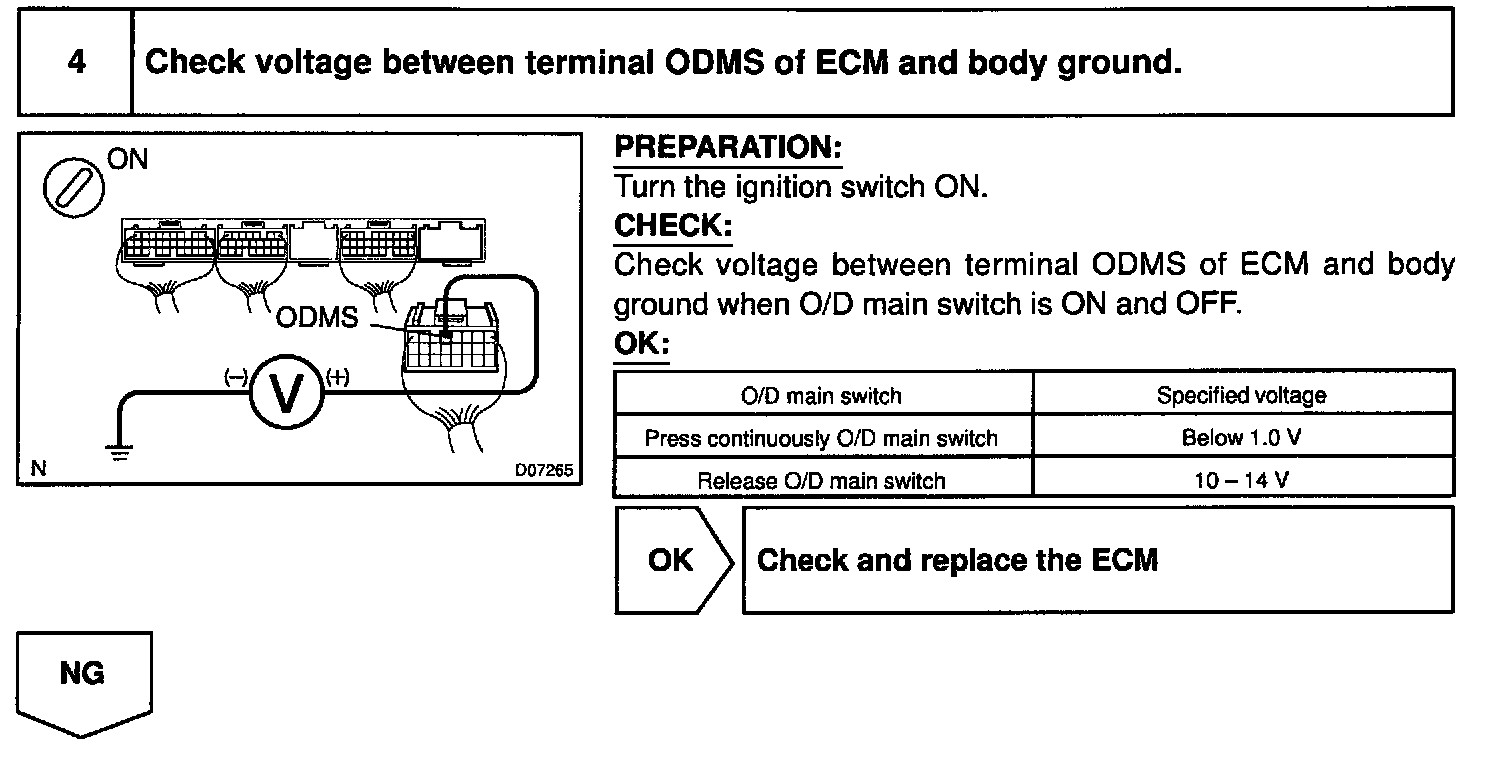 4 Check voltage between terminal ODMS of ECM and body ground.

ON

ODMS

(–) V (+)

N D07265

PREPARATION:
Turn the ignition switch ON.
CHECK:
Check voltage between terminal ODMS of ECM and body ground when O/D main switch is ON and OFF.
OK:

| O/D main switch | Specified voltage |
|---|---|
| Press continuously O/D main switch | Below 1.0 V |
| Release O/D main switch | 10 – 14 V |

OK Check and replace the ECM

NG