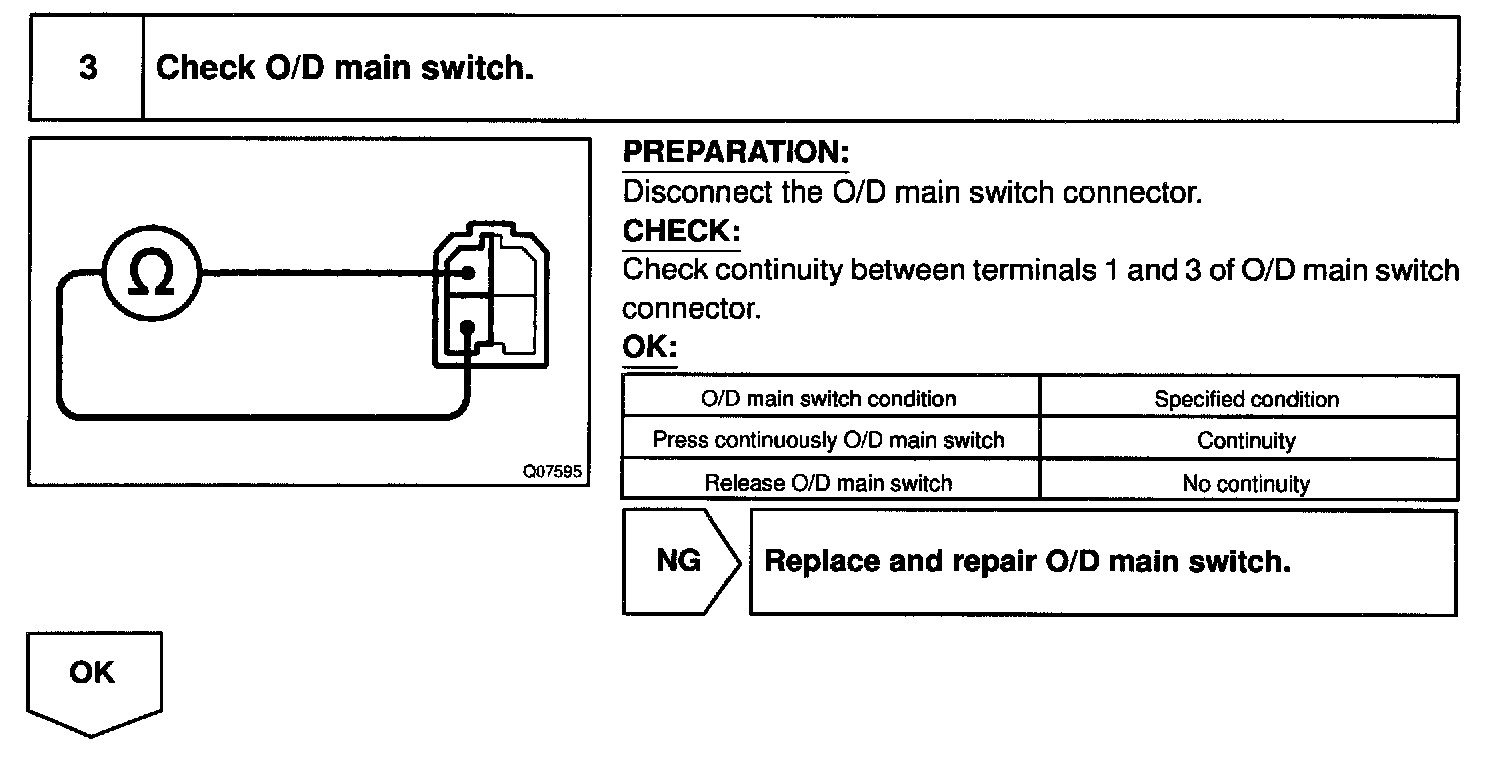 3 Check O/D main switch.

Ω

Q07595

PREPARATION:
Disconnect the O/D main switch connector.
CHECK:
Check continuity between terminals 1 and 3 of O/D main switch connector.
OK:

| O/D main switch condition | Specified condition |
|---|---|
| Press continuously O/D main switch | Continuity |
| Release O/D main switch | No continuity |

NG

Replace and repair O/D main switch.

OK