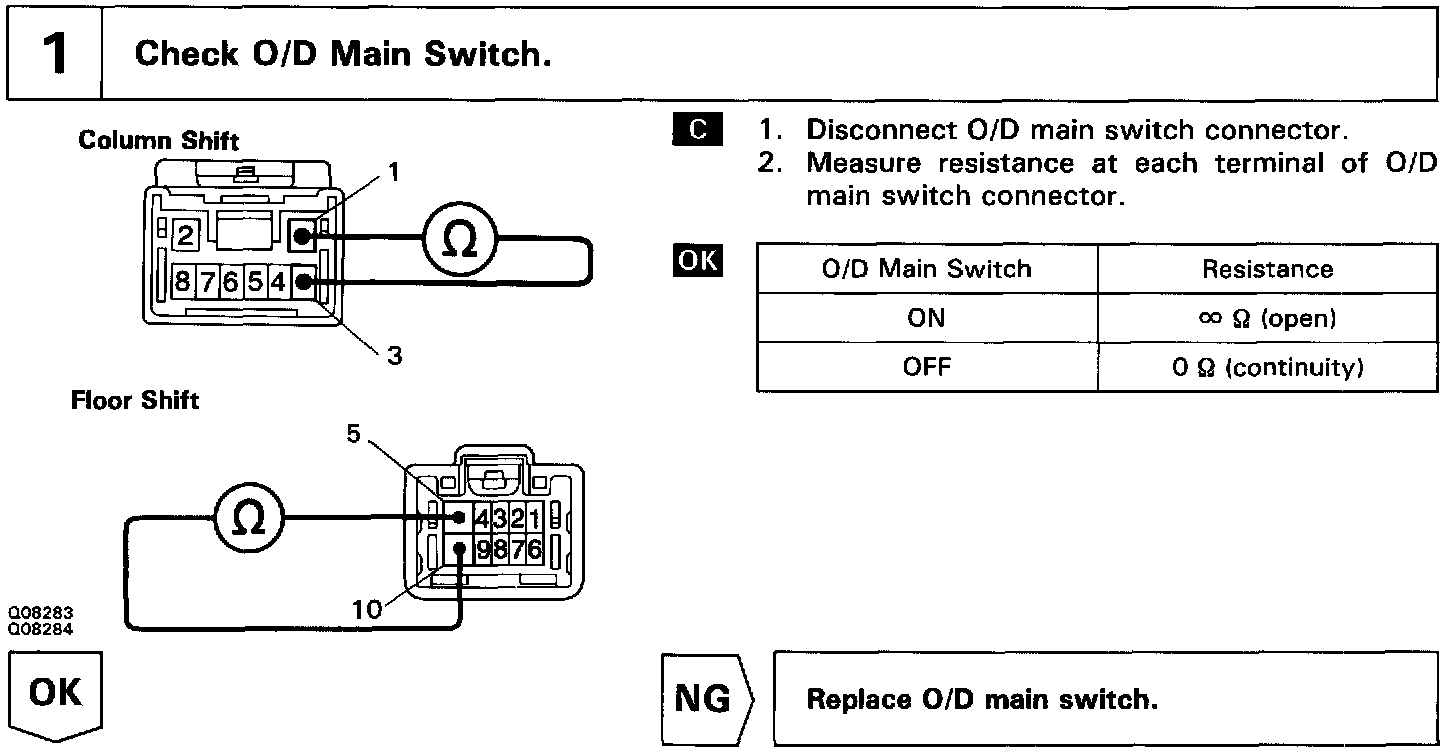 1 Check O/D Main Switch.

Column Shift

1

2

8 7 6 5 4

Ω

3

Floor Shift

5

Ω

4 3 2 1

9 8 7 6

10

Q08283
Q08284

C

1. Disconnect O/D main switch connector.
2. Measure resistance at each terminal of O/D main switch connector.

OK

| O/D Main Switch | Resistance |
|---|---|
| ON | ∞ Ω (open) |
| OFF | 0 Ω (continuity) |

OK

NG

Replace O/D main switch.