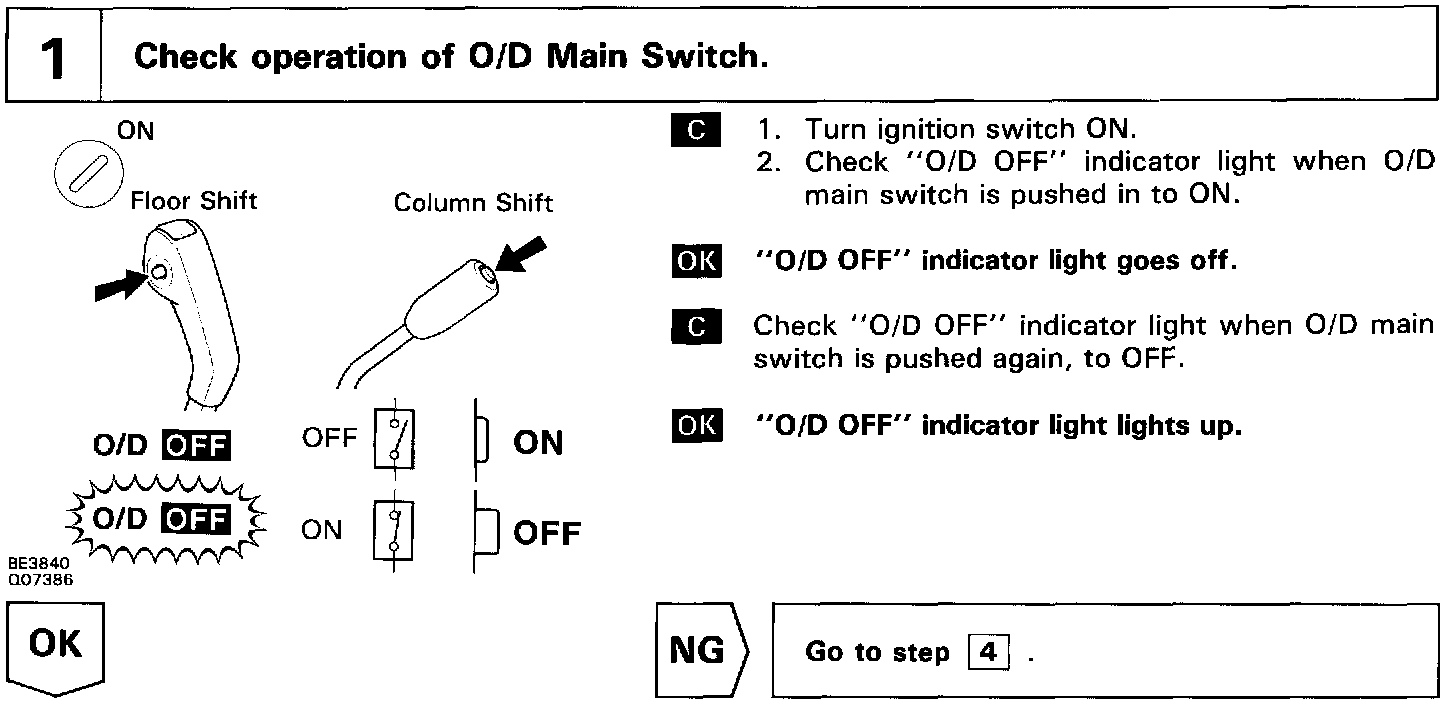 1

Check operation of O/D Main Switch.

ON

Floor Shift

Column Shift

O/D OFF

O/D OFF

OFF

ON

ON

OFF

BE3840
Q07386

C 1. Turn ignition switch ON.
2. Check "O/D OFF" indicator light when O/D main switch is pushed in to ON.

OK "O/D OFF" indicator light goes off.

C Check "O/D OFF" indicator light when O/D main switch is pushed again, to OFF.

OK "O/D OFF" indicator light lights up.

OK

NG

Go to step 4 .