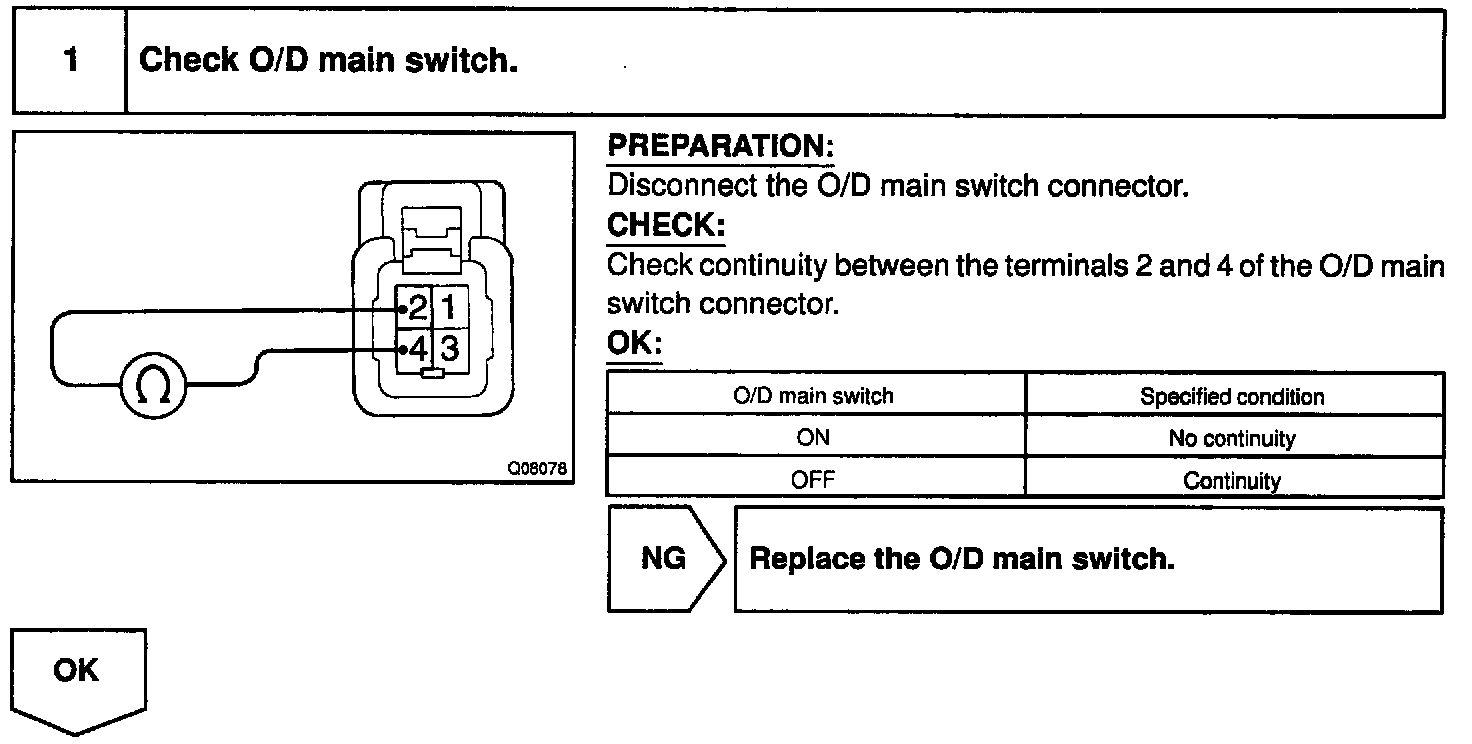 1 Check O/D main switch.

2 1
4 3
Ω
Q08078

PREPARATION:
Disconnect the O/D main switch connector.

CHECK:
Check continuity between the terminals 2 and 4 of the O/D main switch connector.

OK:

| O/D main switch | Specified condition |
|---|---|
| ON | No continuity |
| OFF | Continuity |

NG Replace the O/D main switch.

OK