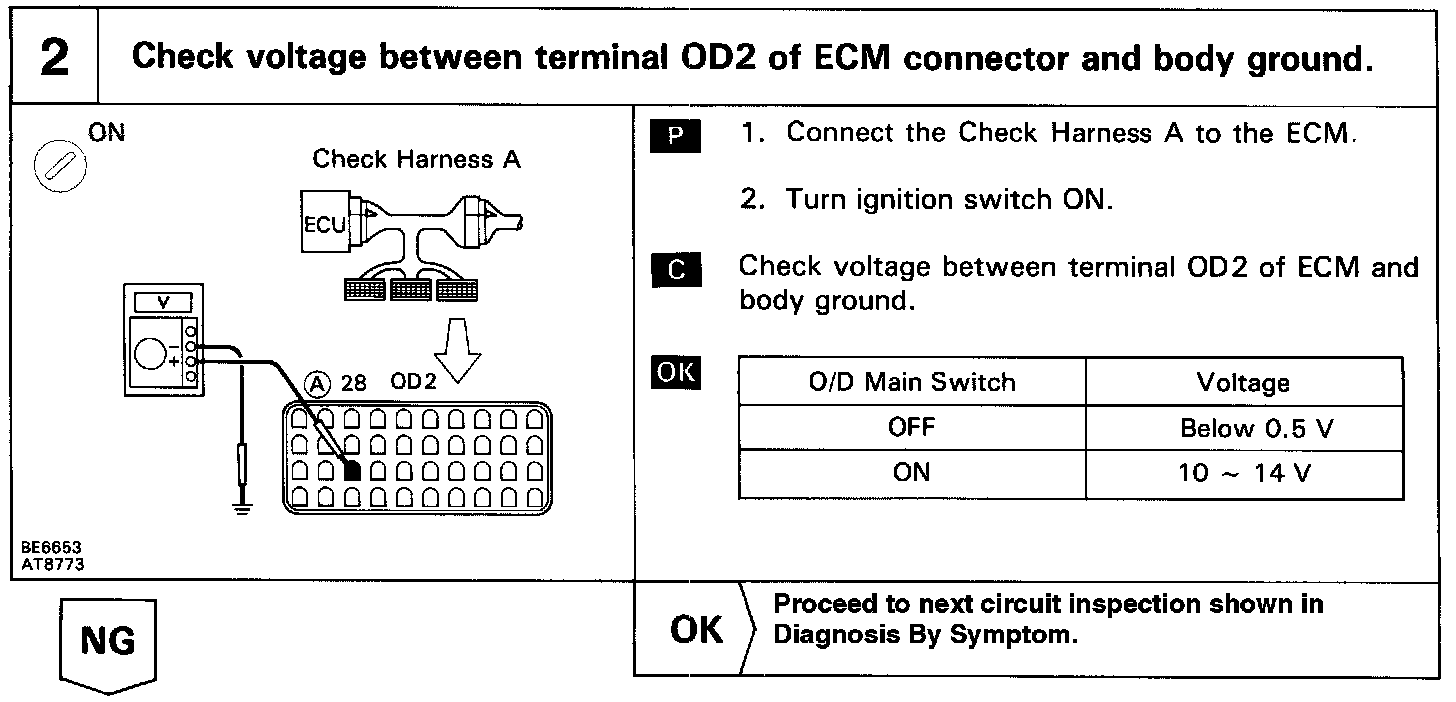 2

Check voltage between terminal OD2 of ECM connector and body ground.

ON

Check Harness A

ECU

V

−

+

Ⓐ 28 OD2

BE6653
AT8773

P 1. Connect the Check Harness A to the ECM.

2. Turn ignition switch ON.

C Check voltage between terminal OD2 of ECM and body ground.

OK

| O/D Main Switch | Voltage |
|---|---|
| OFF | Below 0.5 V |
| ON | 10 ~ 14 V |

NG

OK Proceed to next circuit inspection shown in Diagnosis By Symptom.