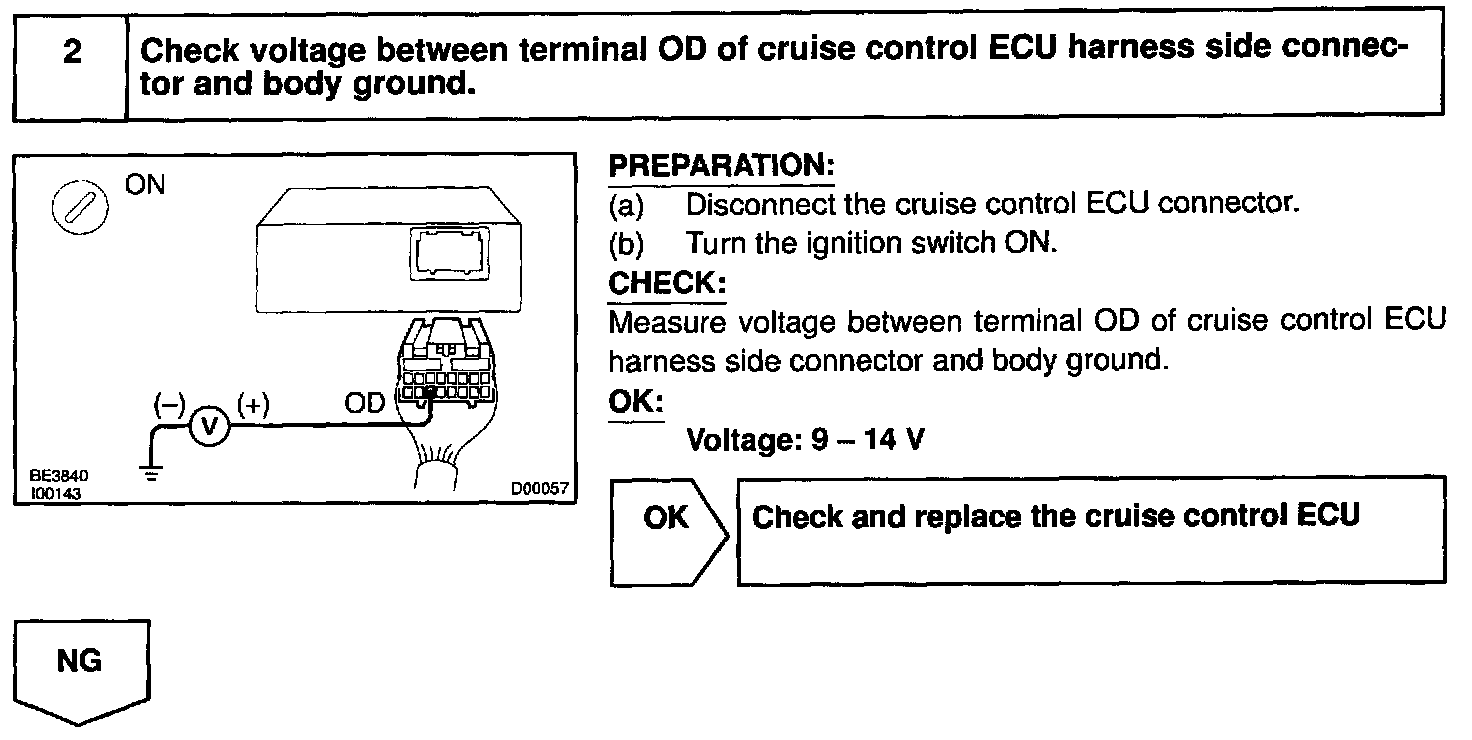 2 Check voltage between terminal OD of cruise control ECU harness side connector and body ground.

ON

(–) V (+) OD

BE3840
I00143

D00057

PREPARATION:
(a) Disconnect the cruise control ECU connector.
(b) Turn the ignition switch ON.
CHECK:
Measure voltage between terminal OD of cruise control ECU harness side connector and body ground.
OK:
Voltage: 9 – 14 V

OK

Check and replace the cruise control ECU

NG