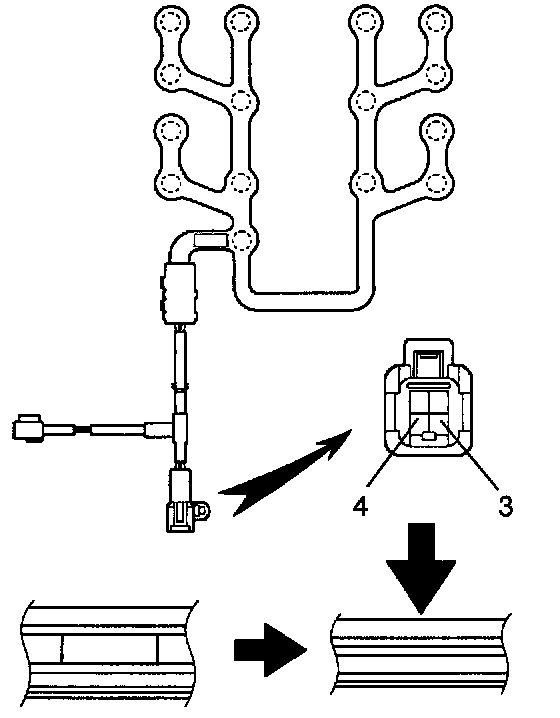 4
3