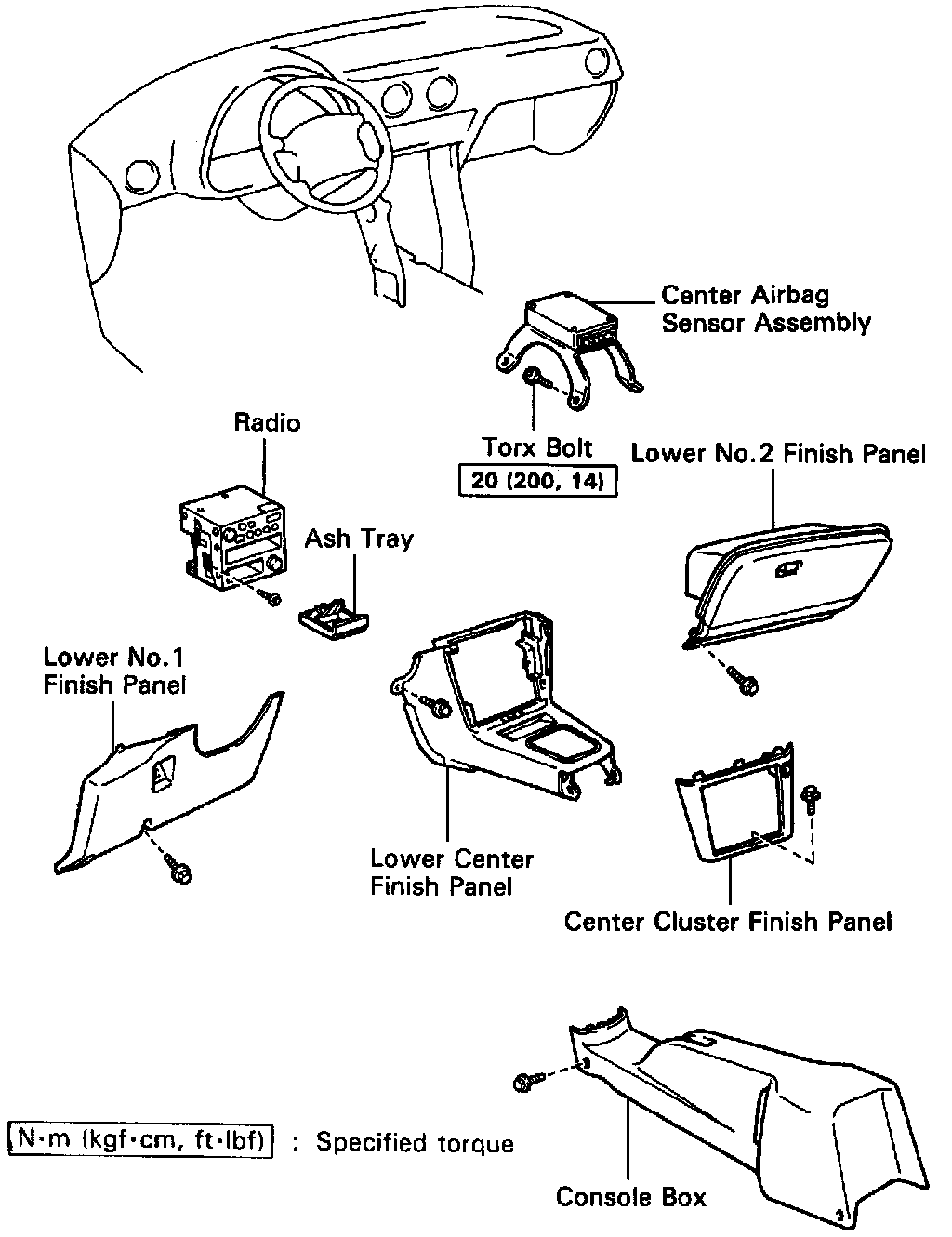 Center Airbag Sensor Assembly

Radio

Torx Bolt

20 (200, 14)

Lower No.2 Finish Panel

Ash Tray

Lower No.1 Finish Panel

Lower Center Finish Panel

Center Cluster Finish Panel

N·m (kgf·cm, ft·lbf) : Specified torque

Console Box