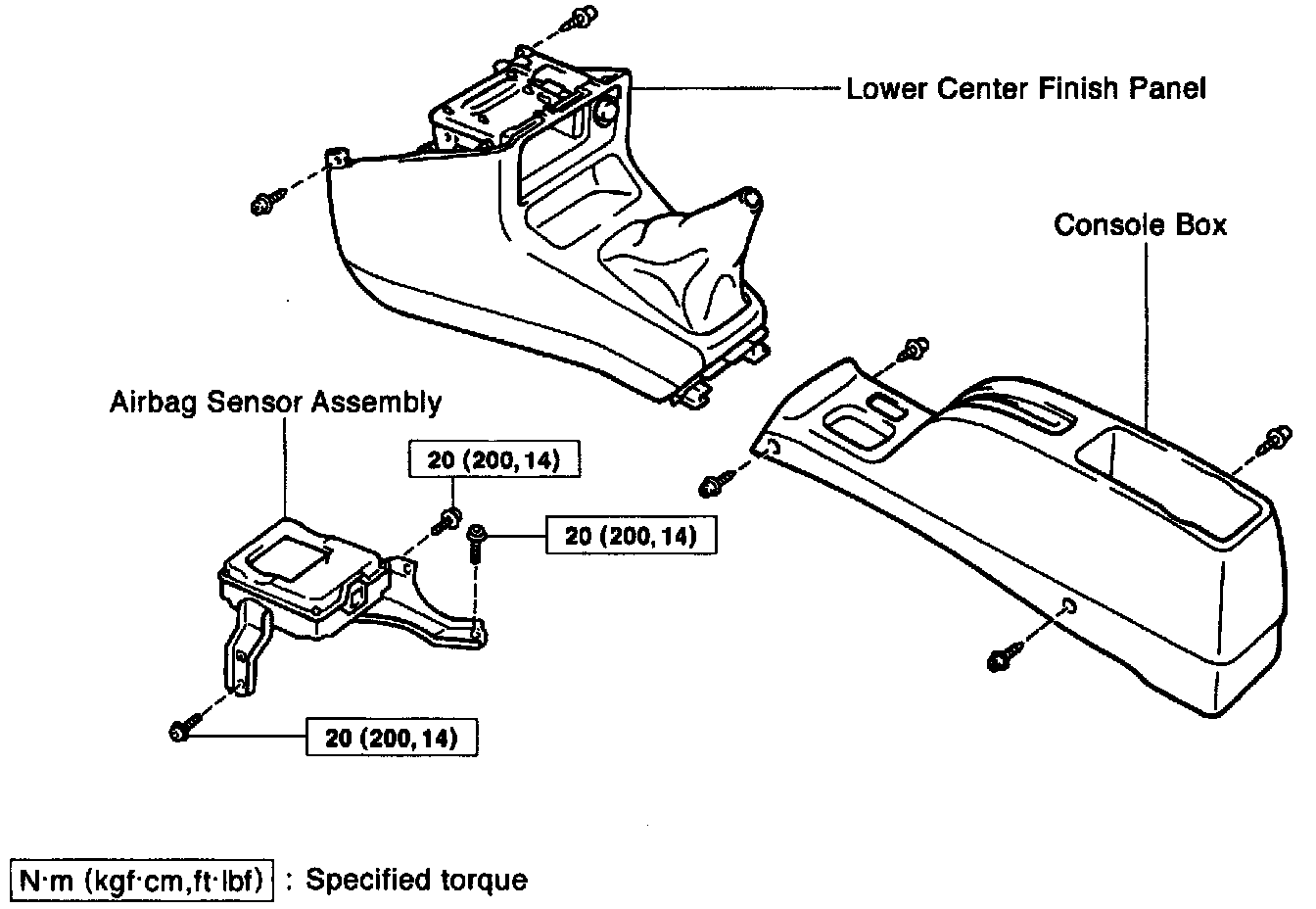 Lower Center Finish Panel

Console Box

Airbag Sensor Assembly

20 (200, 14)

20 (200, 14)

20 (200, 14)

N·m (kgf·cm, ft·lbf) : Specified torque