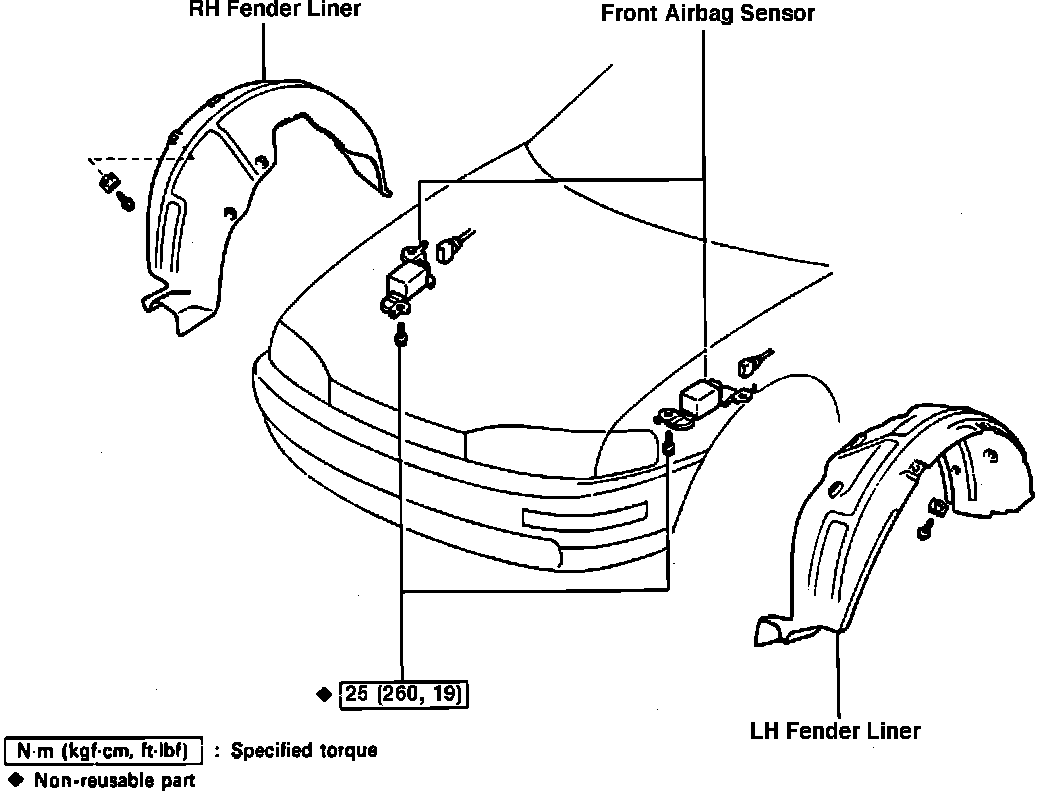 RH Fender Liner

Front Airbag Sensor

◆ 25 (260, 19)

LH Fender Liner

N·m (kgf·cm, ft·lbf) : Specified torque

◆ Non-reusable part