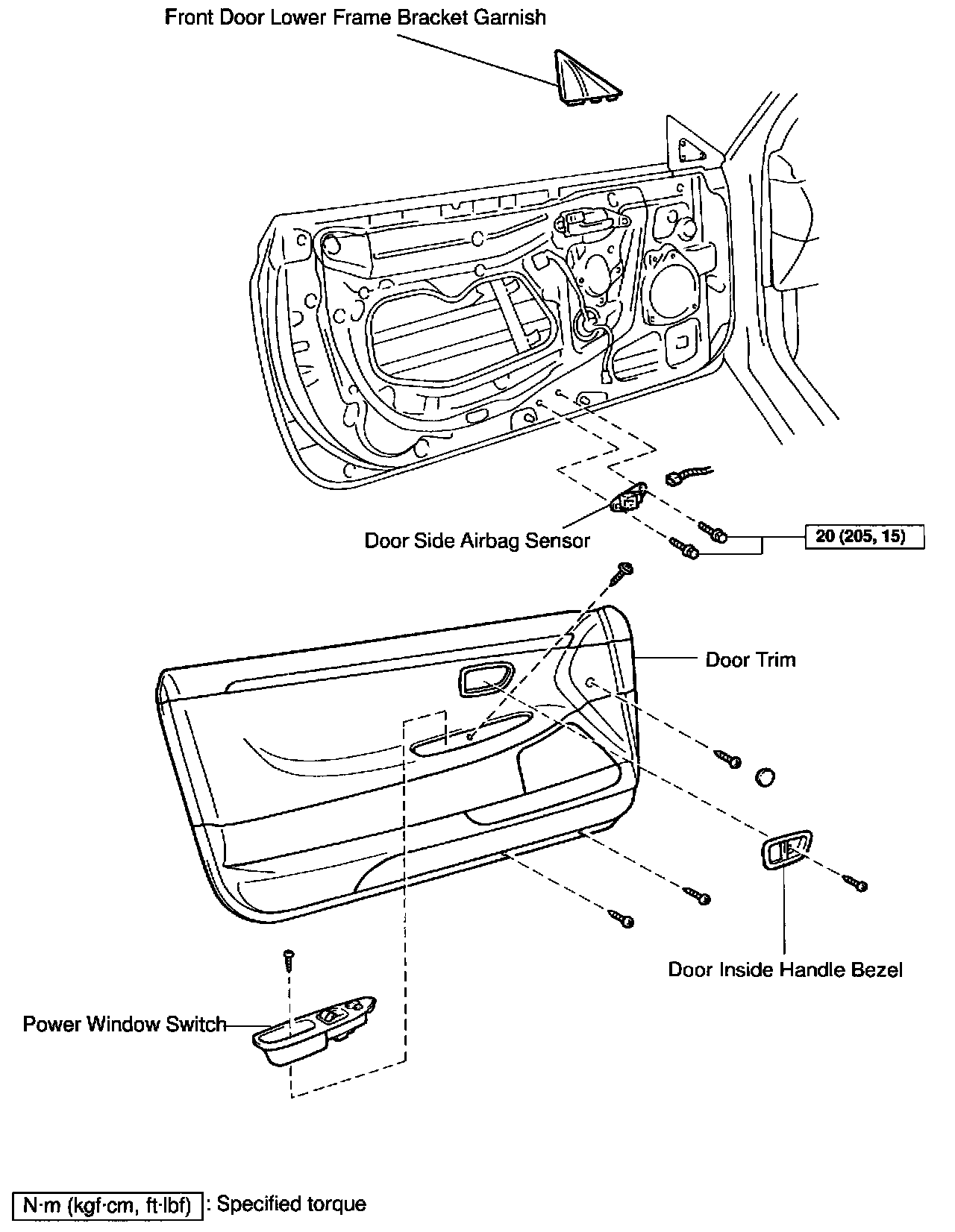 Front Door Lower Frame Bracket Garnish

Door Side Airbag Sensor

20 (205, 15)

Door Trim

Door Inside Handle Bezel

Power Window Switch

N·m (kgf·cm, ft·lbf) : Specified torque