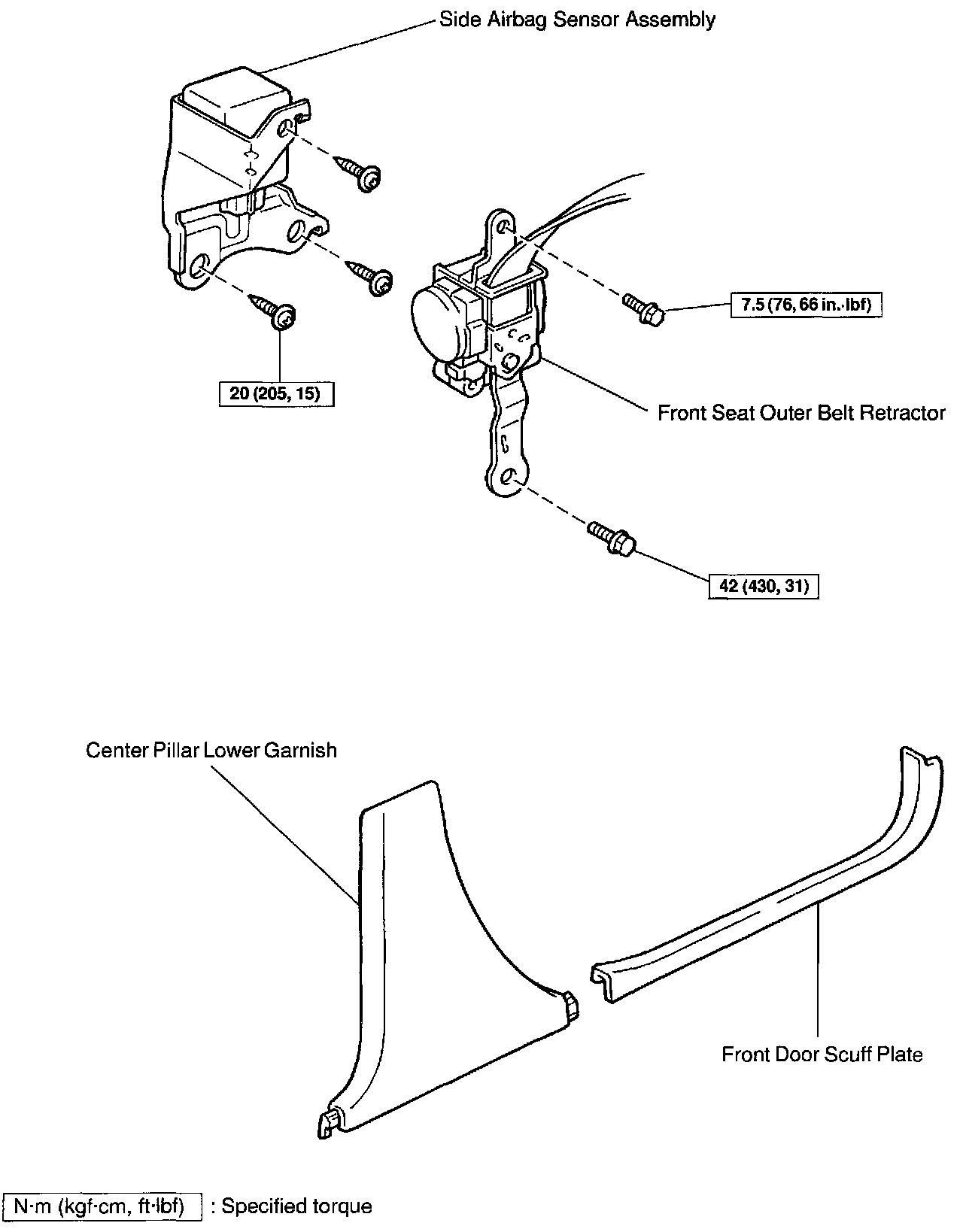 Side Airbag Sensor Assembly

7.5 (76, 66 in.·lbf)

20 (205, 15)

Front Seat Outer Belt Retractor

42 (430, 31)

Center Pillar Lower Garnish

Front Door Scuff Plate

N·m (kgf·cm, ft·lbf) : Specified torque