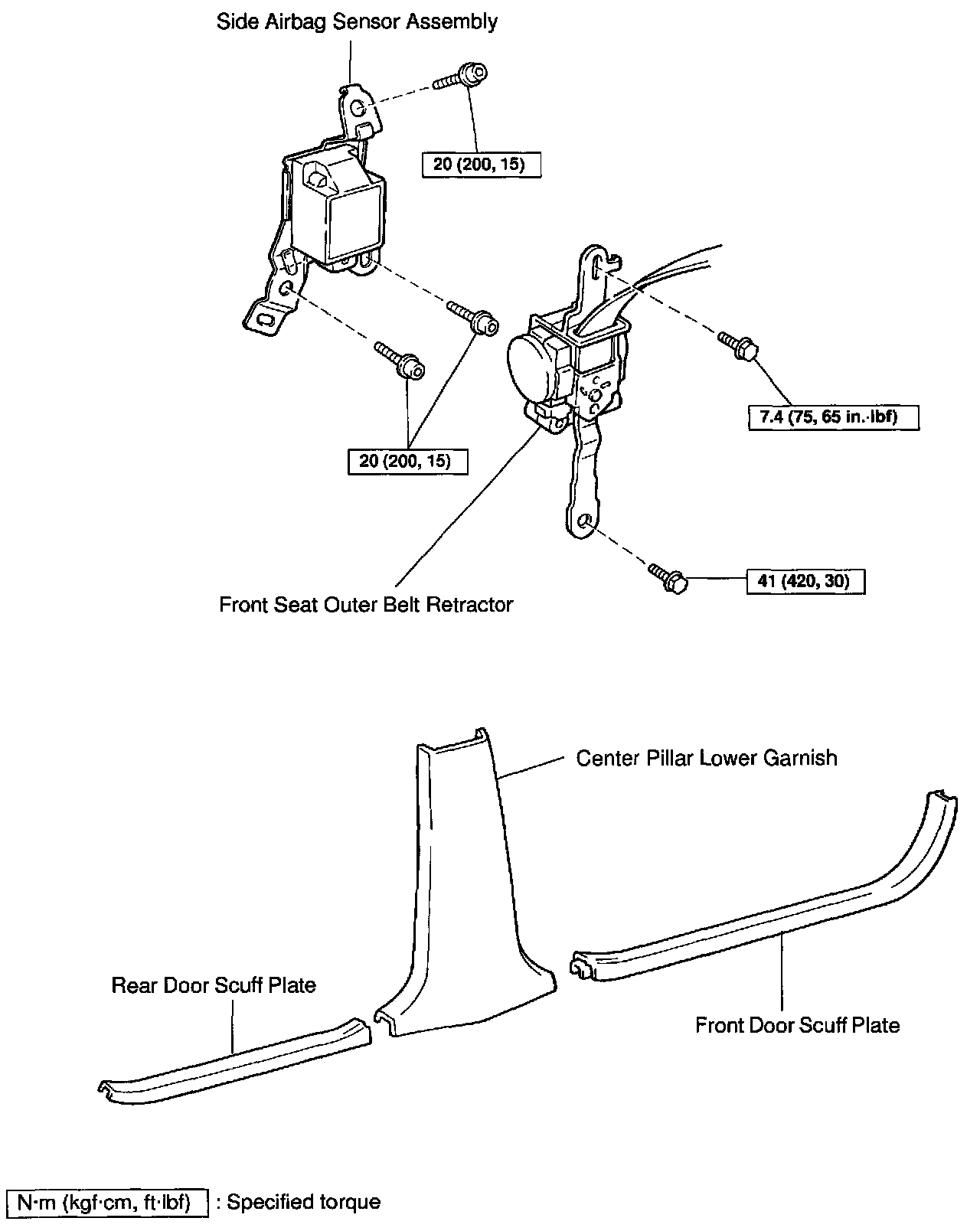 Side Airbag Sensor Assembly

20 (200, 15)

7.4 (75, 65 in.·lbf)

20 (200, 15)

41 (420, 30)

Front Seat Outer Belt Retractor

Center Pillar Lower Garnish

Rear Door Scuff Plate

Front Door Scuff Plate

N·m (kgf·cm, ft·lbf) : Specified torque