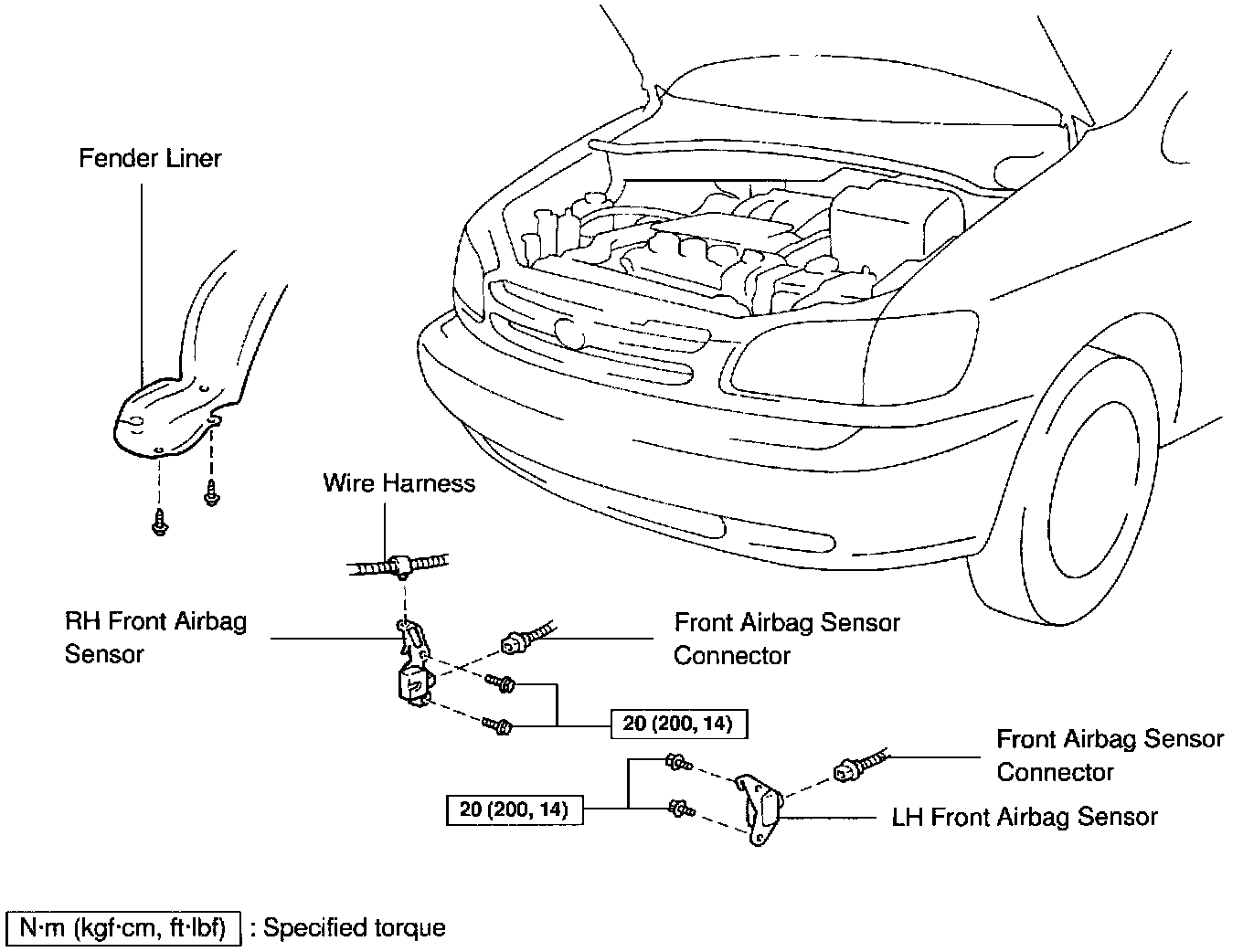 Fender Liner

Wire Harness

RH Front Airbag Sensor

Front Airbag Sensor Connector

20 (200, 14)

Front Airbag Sensor Connector

20 (200, 14)

LH Front Airbag Sensor

N·m (kgf·cm, ft·lbf) : Specified torque