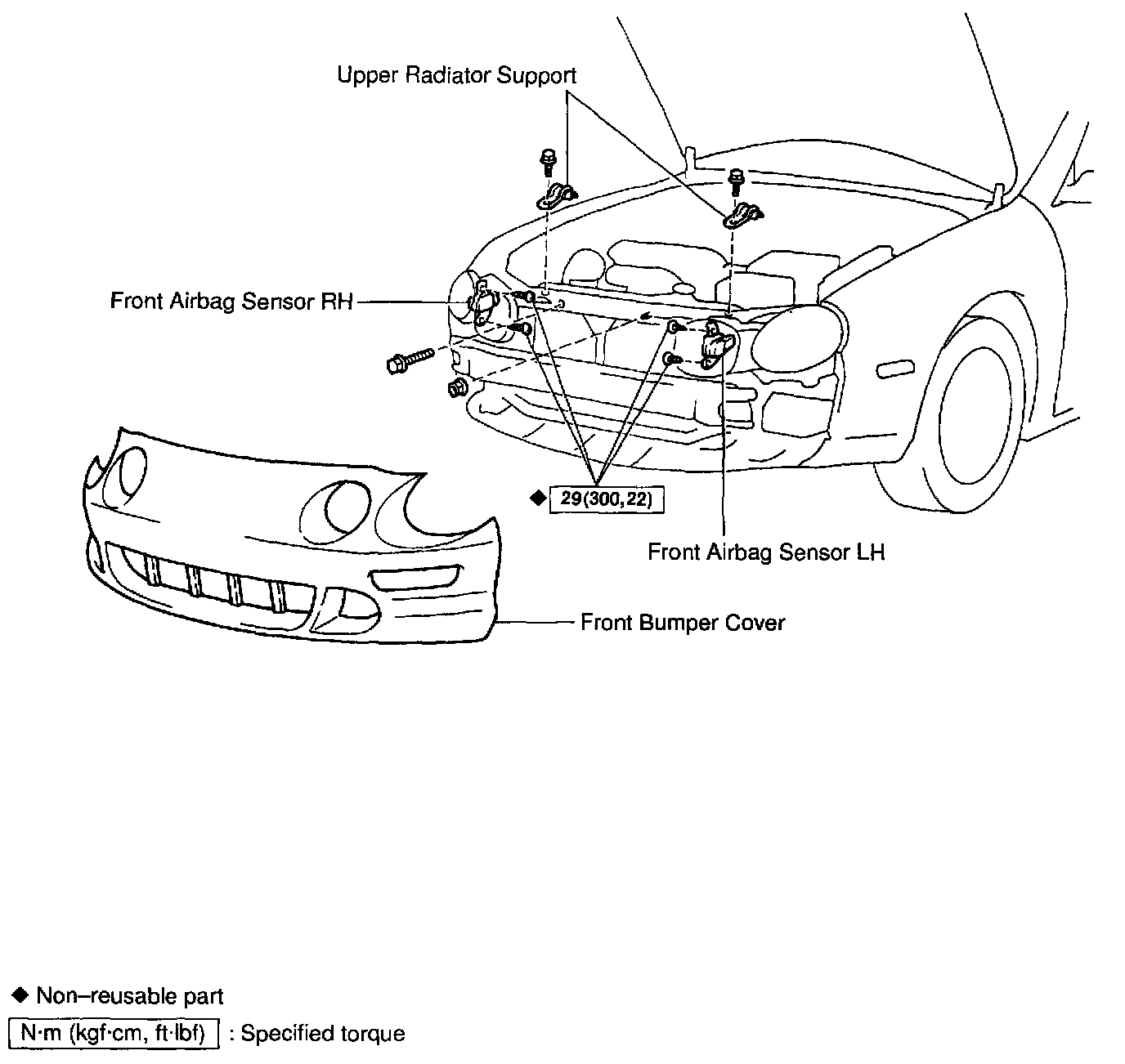 Upper Radiator Support

Front Airbag Sensor RH

◆ 29(300,22)

Front Airbag Sensor LH

Front Bumper Cover

◆ Non–reusable part

N·m (kgf·cm, ft·lbf) : Specified torque