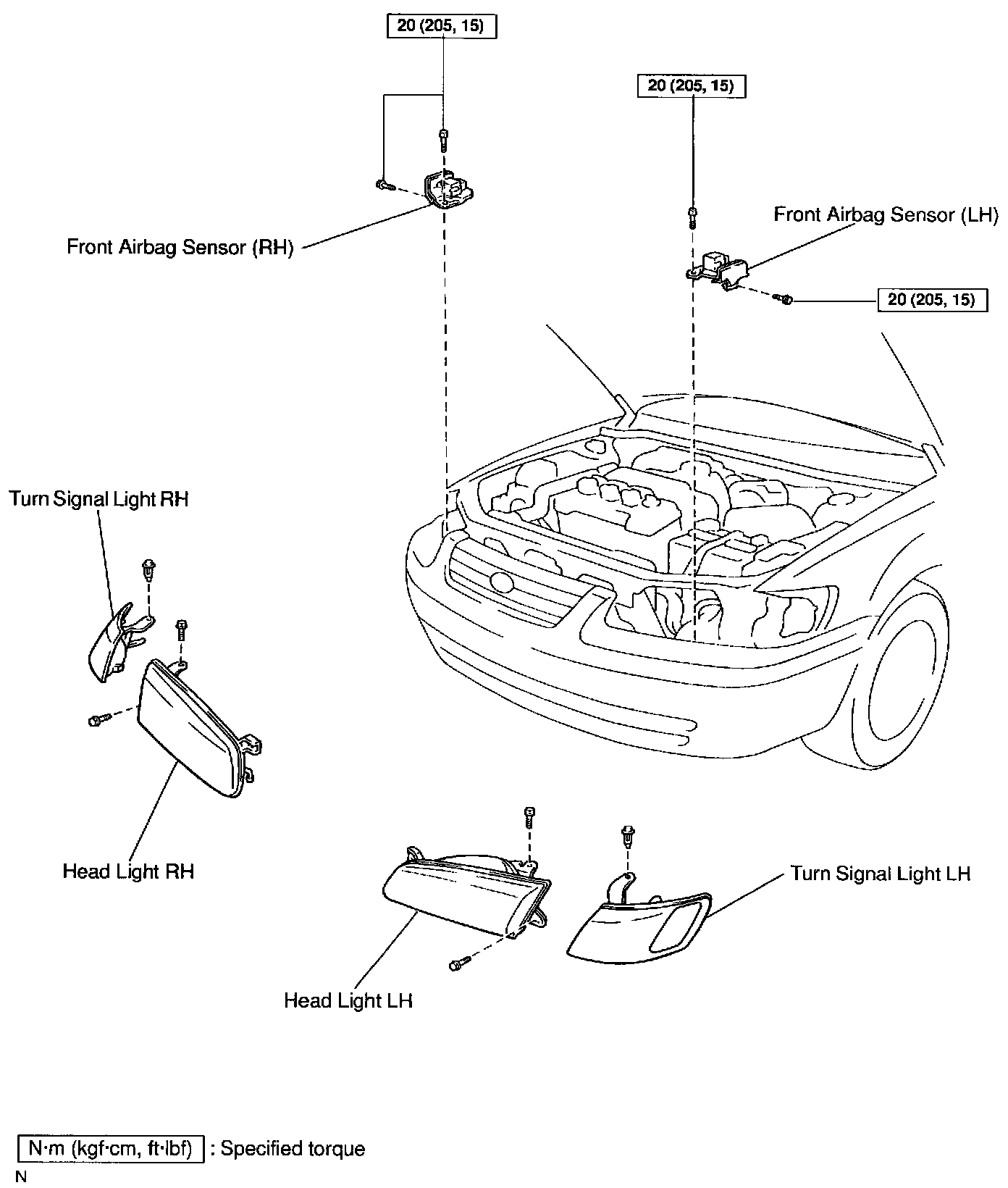 20 (205, 15)

20 (205, 15)

Front Airbag Sensor (LH)

Front Airbag Sensor (RH)

20 (205, 15)

Turn Signal Light RH

Head Light RH

Turn Signal Light LH

Head Light LH

N·m (kgf·cm, ft·lbf) : Specified torque

N