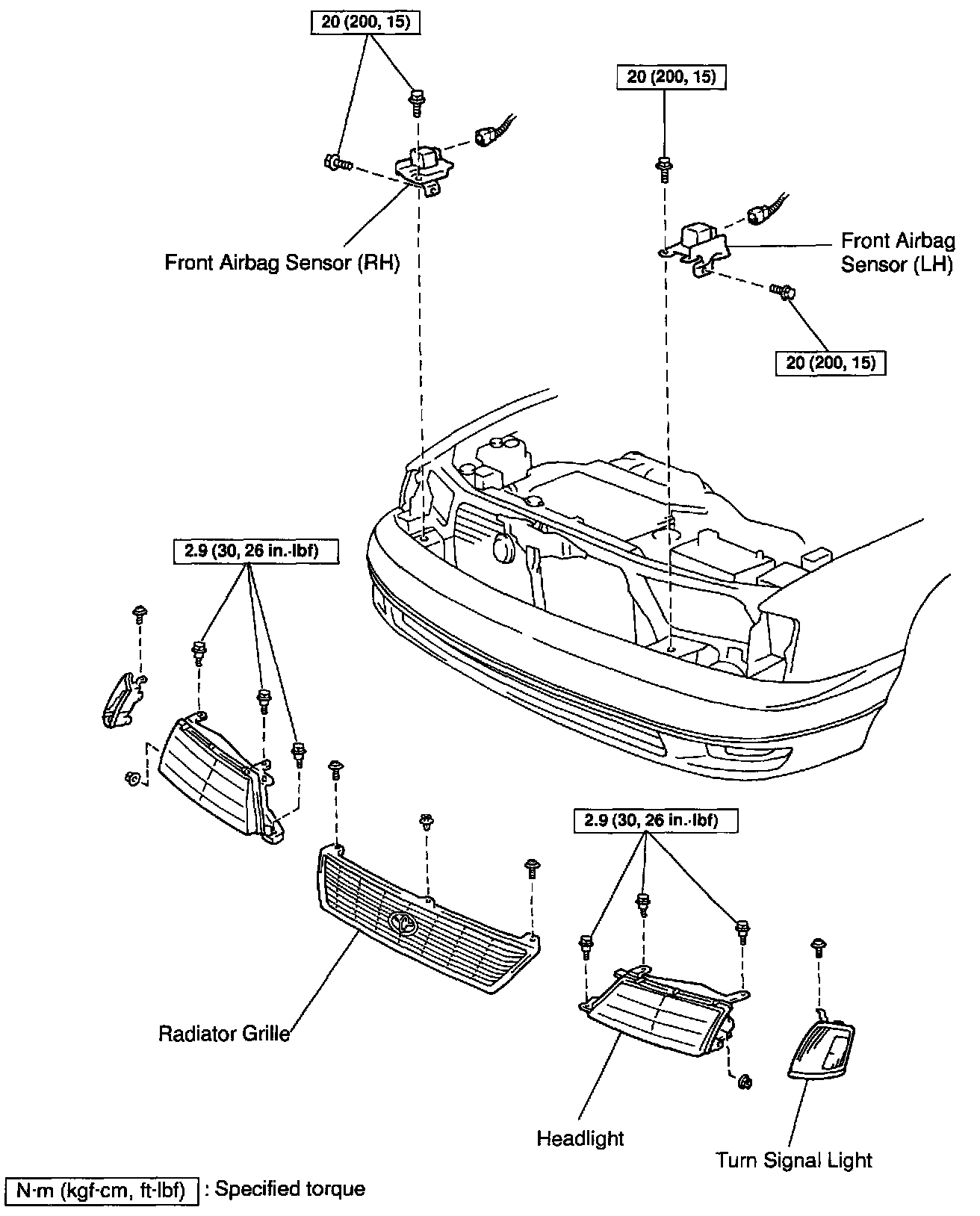 20 (200, 15)

20 (200, 15)

Front Airbag Sensor (RH)

Front Airbag Sensor (LH)

20 (200, 15)

2.9 (30, 26 in.·lbf)

2.9 (30, 26 in.·lbf)

Radiator Grille

Headlight

Turn Signal Light

N·m (kgf·cm, ft·lbf) : Specified torque