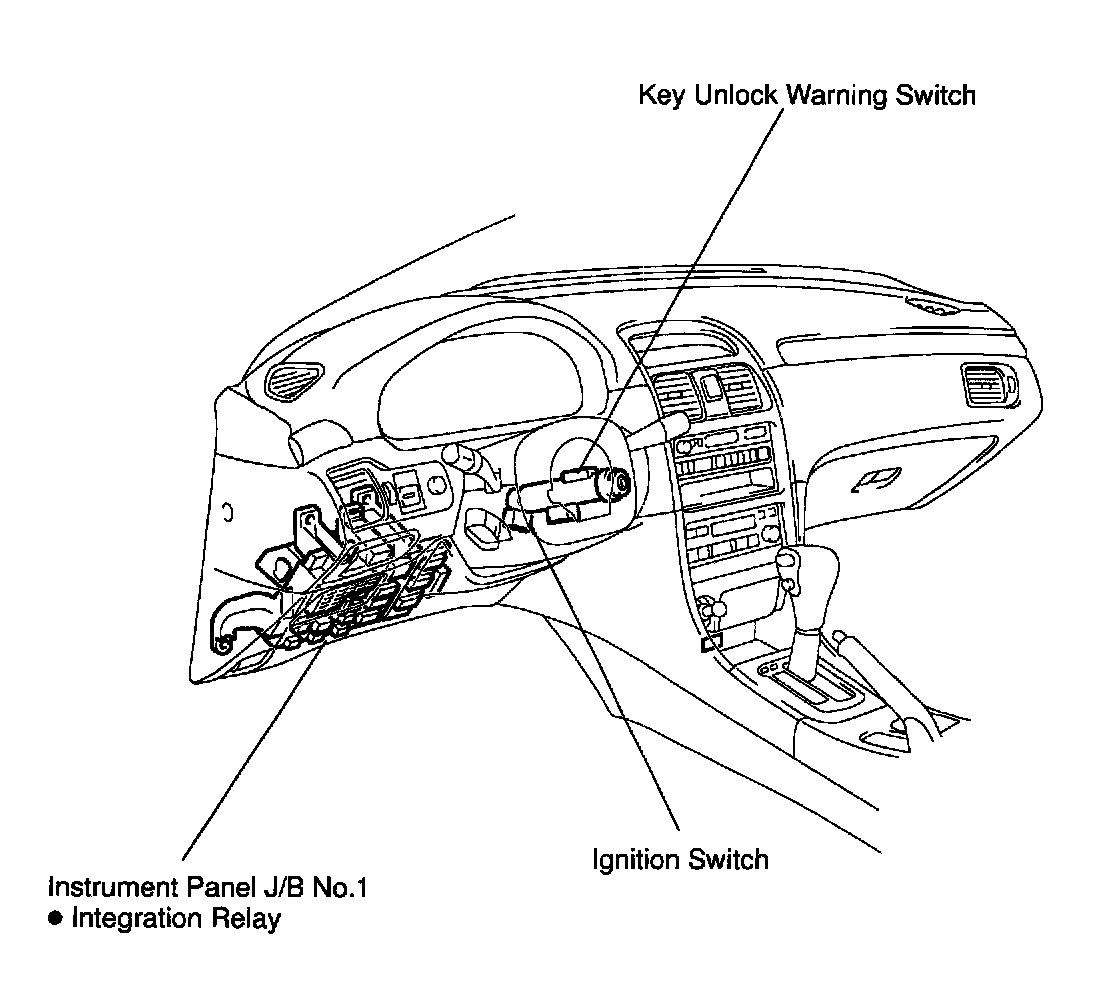 Key Unlock Warning Switch

Ignition Switch

Instrument Panel J/B No.1
● Integration Relay