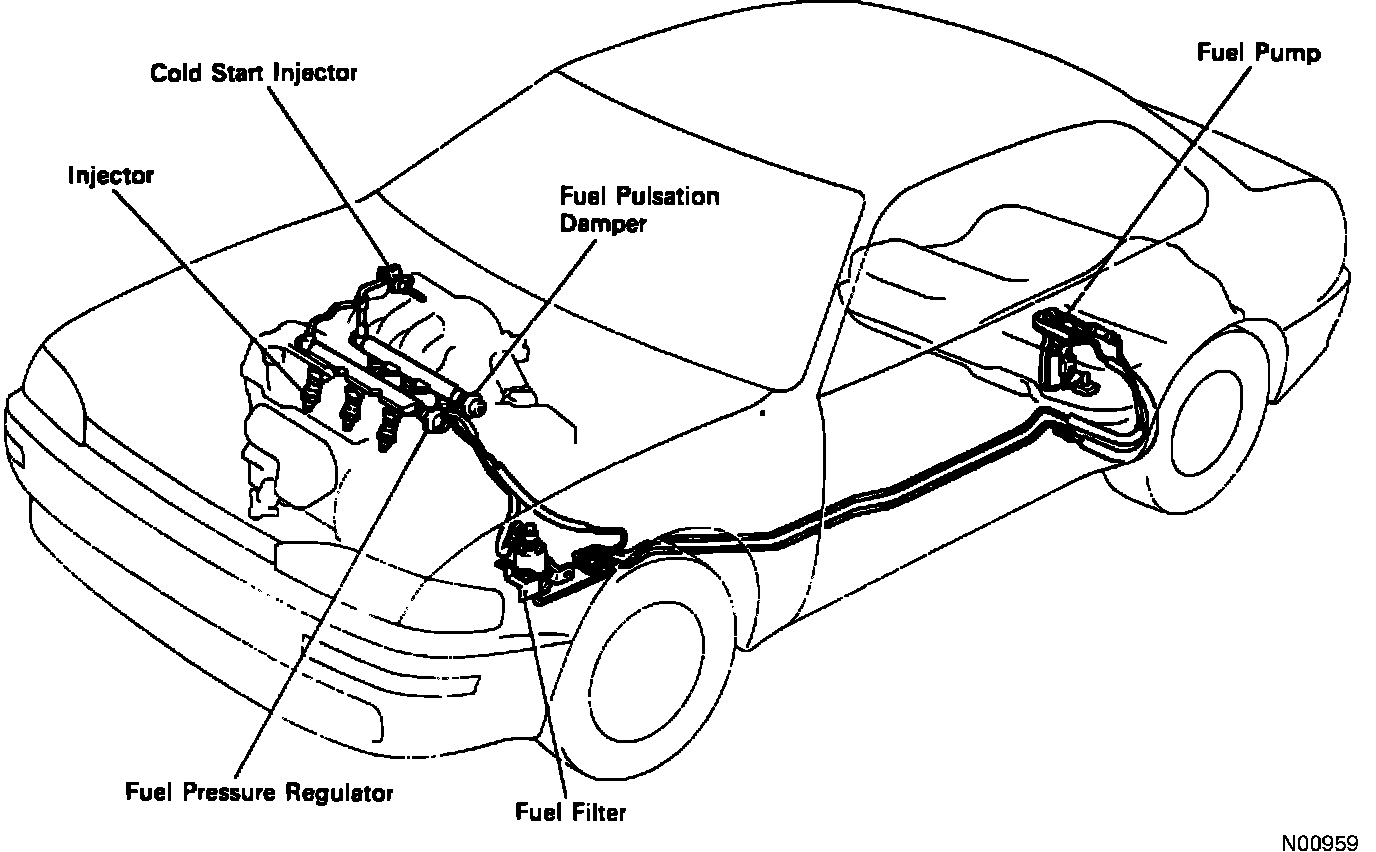 Cold Start Injector

Fuel Pump

Injector

Fuel Pulsation Damper

Fuel Pressure Regulator

Fuel Filter

N00959